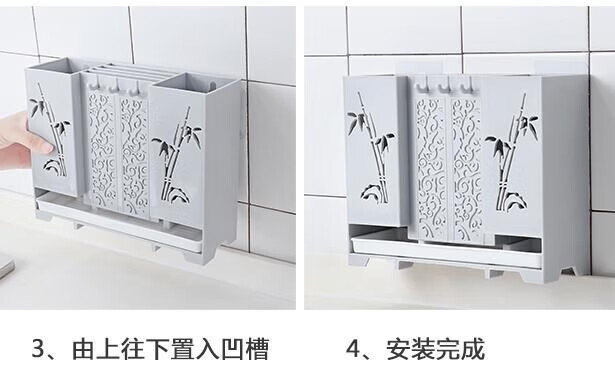 3、由上往下置入凹槽

4、安装完成