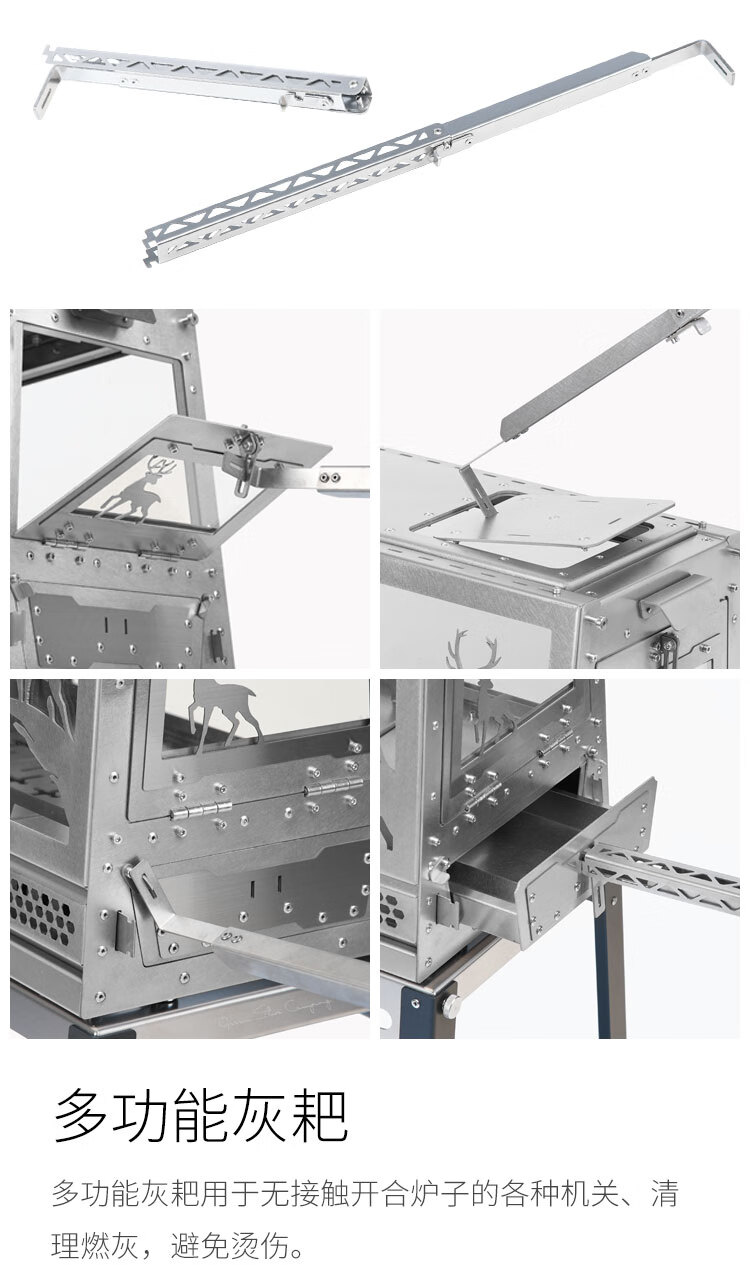 多功能灰耙

多功能灰耙用于无接触开合炉子的各种机关、清理燃灰，避免烫伤。