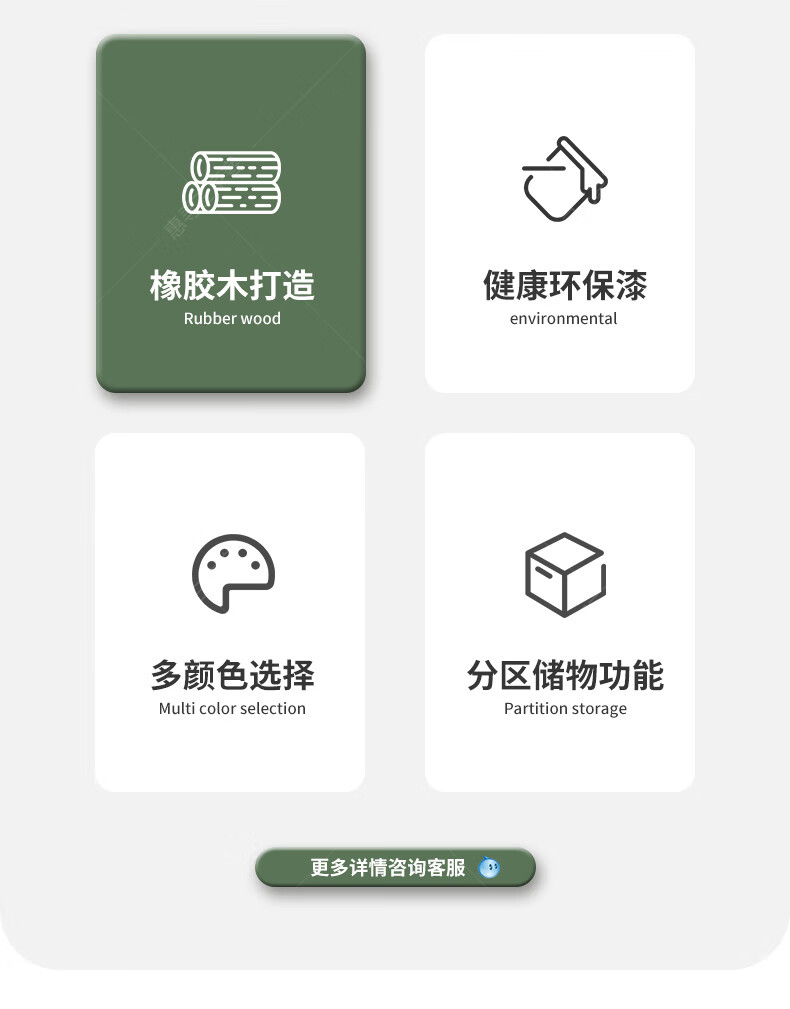 橡胶木打造
Rubber wood

健康环保漆
environmental

多颜色选择
Multi color selection

分区储物功能
Partition storage

更多详情咨询客服