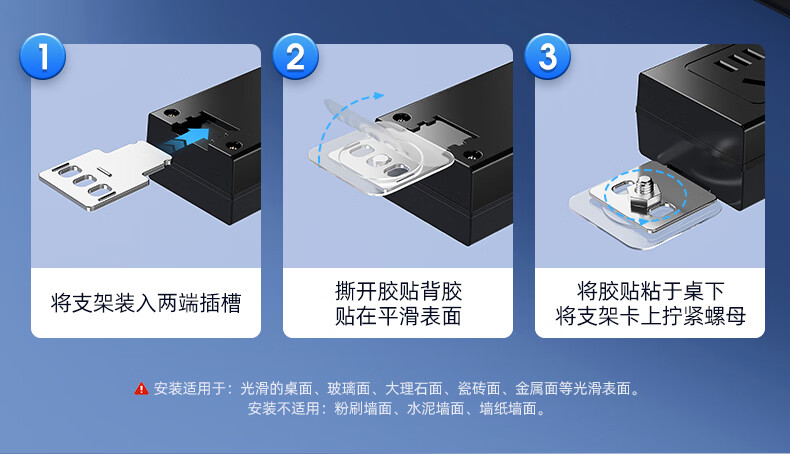 1

将支架装入两端插槽

2

撕开胶贴背胶
贴在平滑表面

3

将胶贴粘于桌下
将支架卡上拧紧螺母

安装适用于：光滑的桌面、玻璃面、大理石面、瓷砖面、金属面等光滑表面。
安装不适用：粉刷墙面、水泥墙面、墙纸墙面。