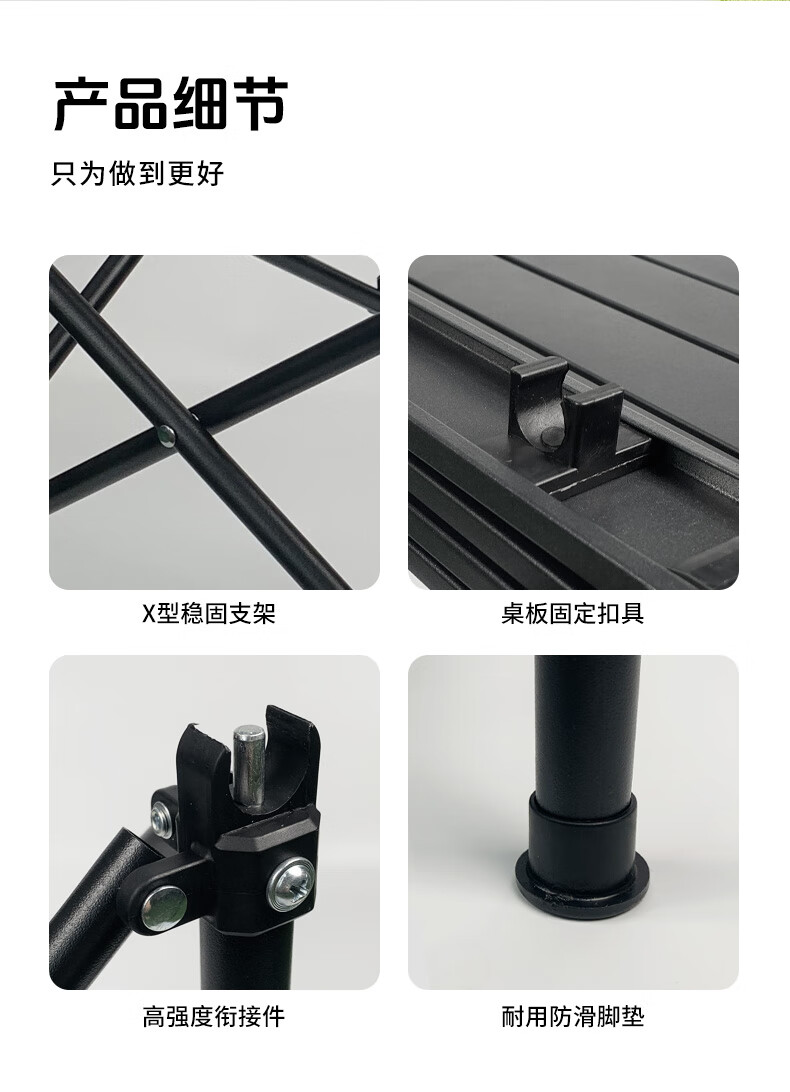 产品细节

只为做到更好

X型稳固支架

桌板固定扣具

高强度衔接件

耐用防滑脚垫