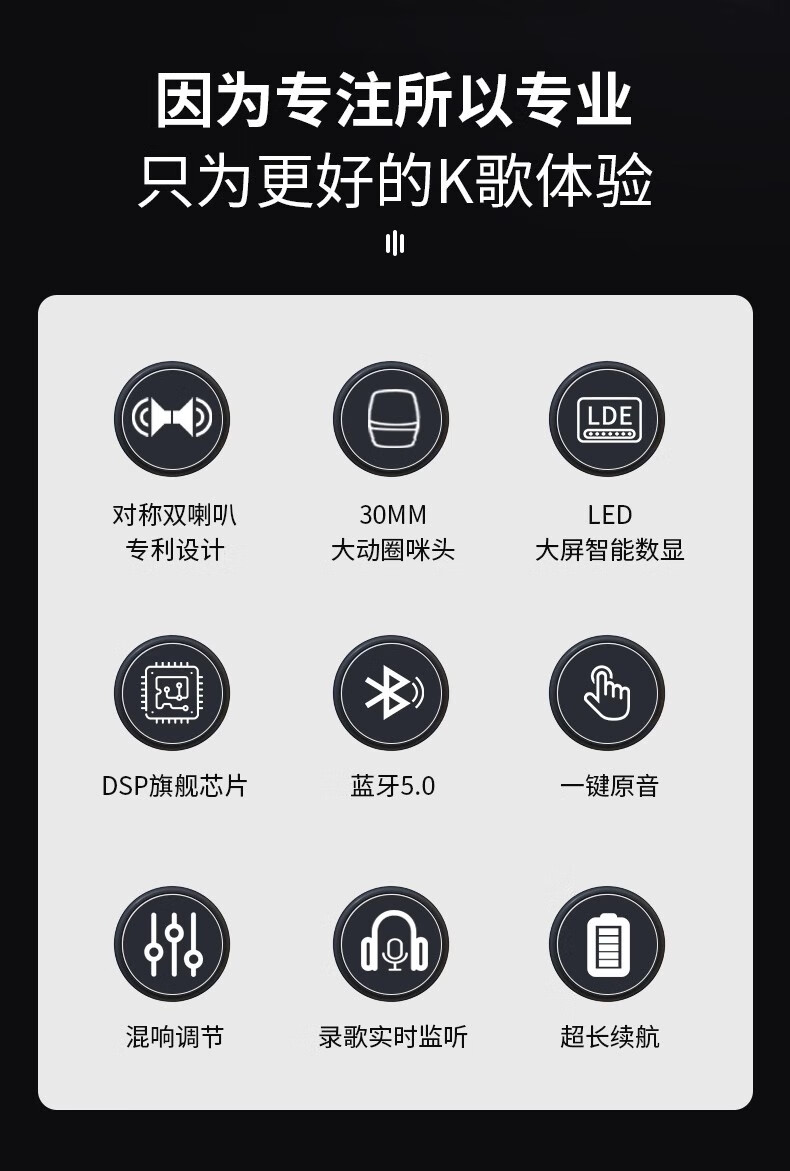 因为专注所以专业
只为更好的K歌体验

LDE

对称双喇叭
专利设计

30MM
大动圈咪头

LED
大屏智能数显

DSP旗舰芯片

蓝牙5.0

一键原音

混响调节

录歌实时监听

超长续航