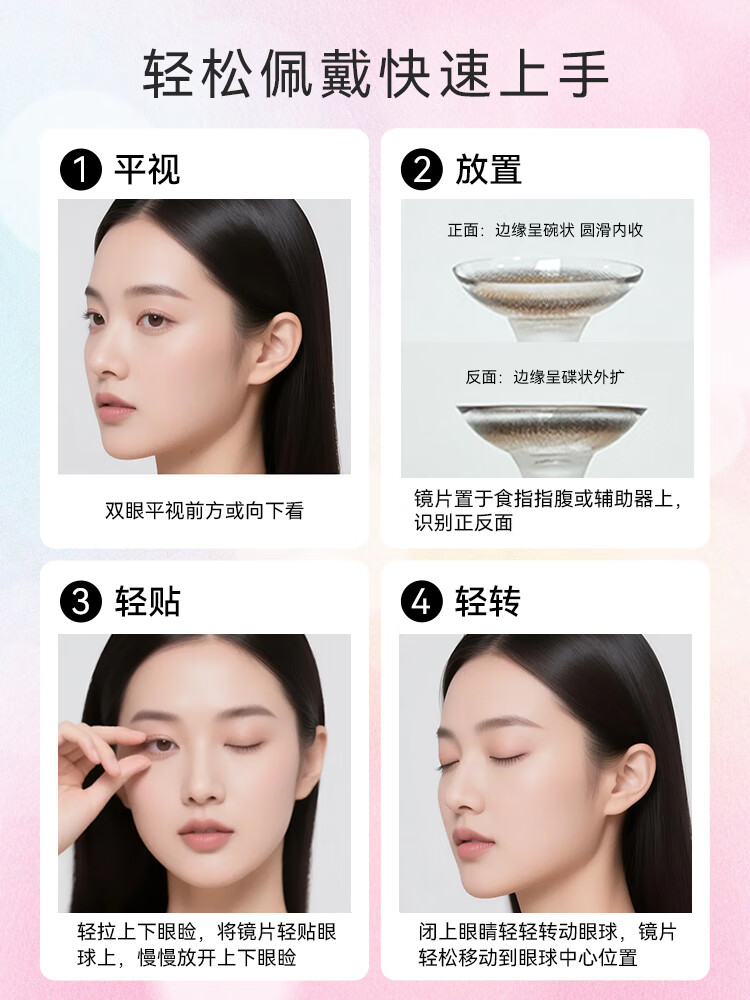 轻松佩戴快速上手

1 平视

双眼平视前方或向下看

2 放置

正面：边缘呈碗状 圆滑内收

反面：边缘呈碟状外扩

镜片置于食指指腹或辅助器上，识别正反面

3 轻贴

轻拉上下眼睑，将镜片轻贴眼球上，慢慢放开上下眼睑

4 轻转

闭上眼睛轻轻转动眼球，镜片轻松移动到眼球中心位置