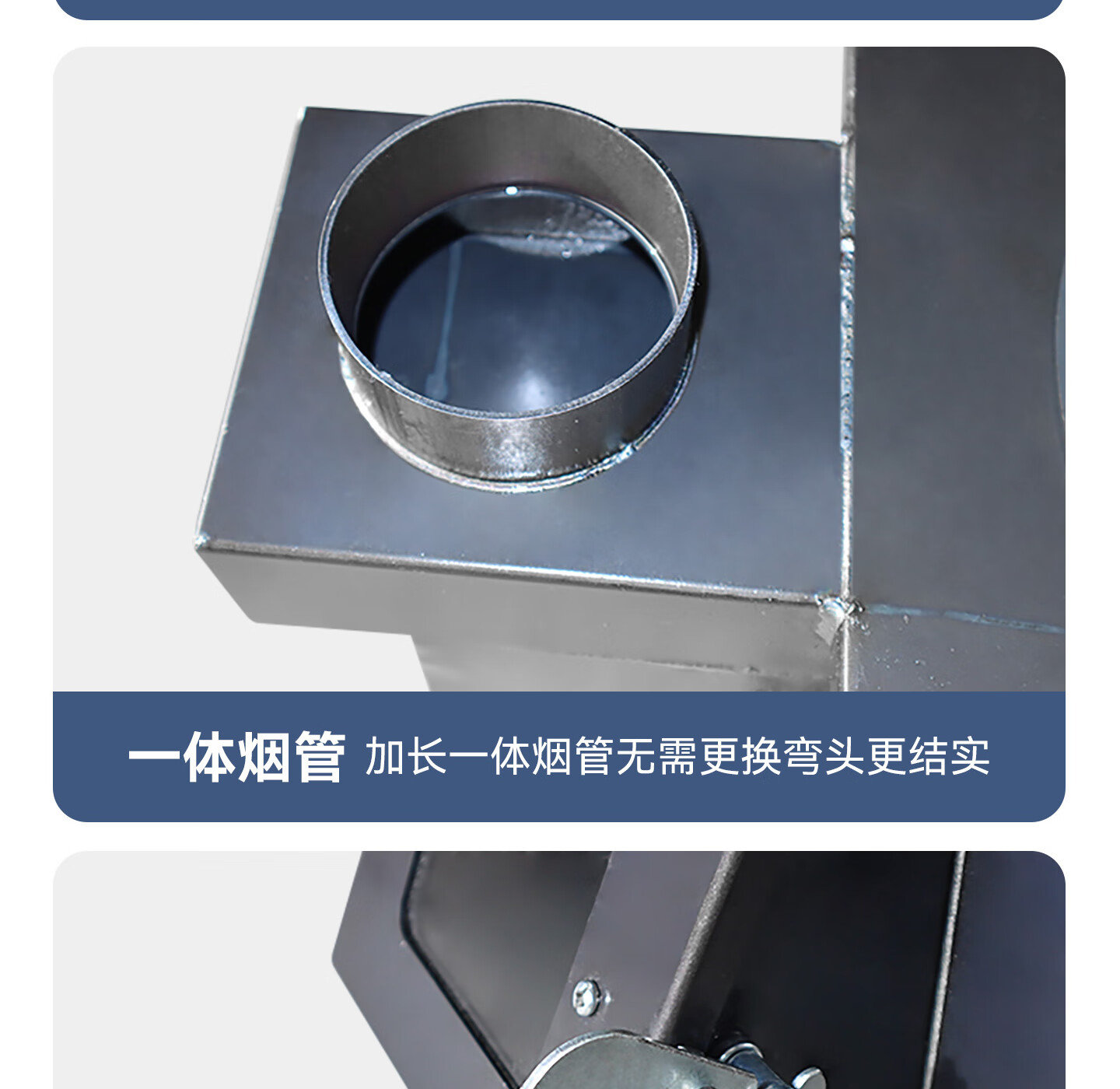 一体烟管 加长一体烟管无需更换弯头更结实