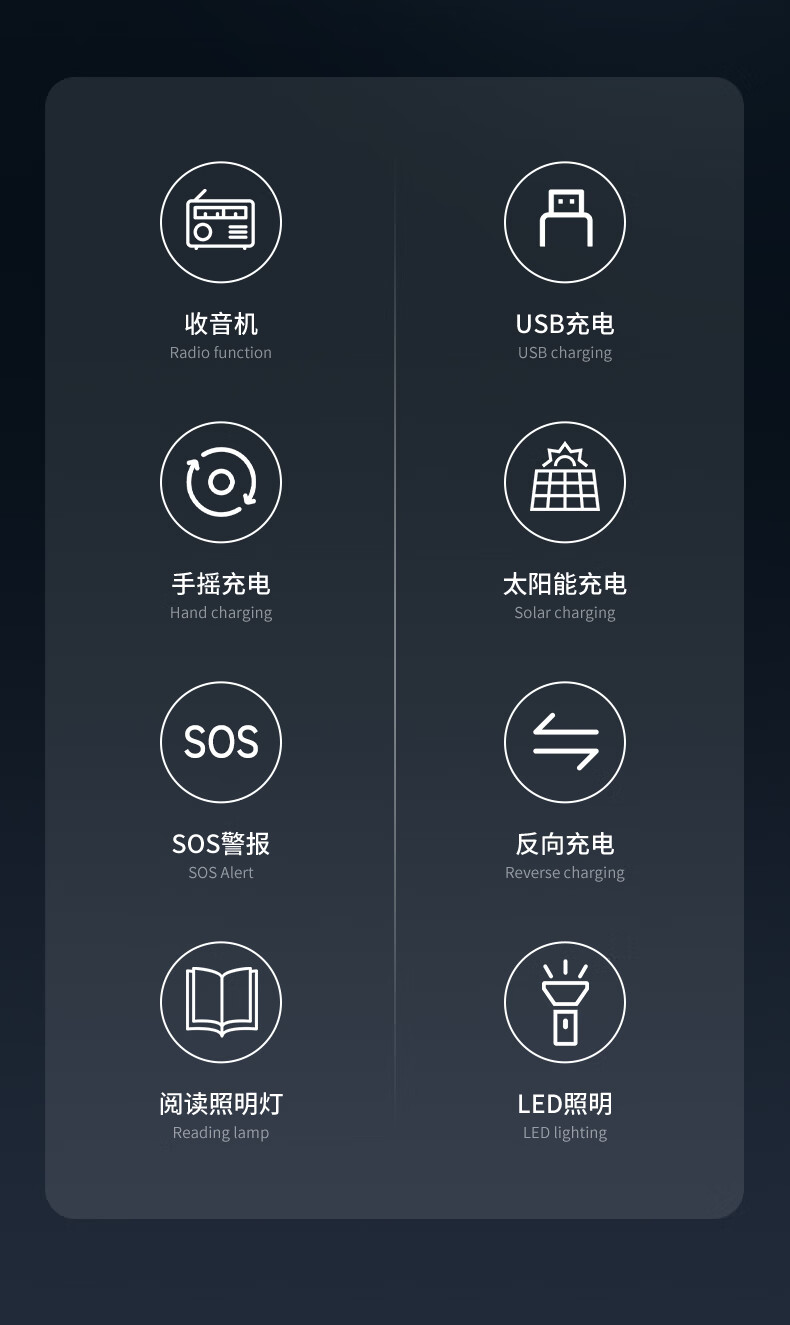 收音机
Radio function

手摇充电
Hand charging

SOS

SOS警报
SOS Alert

阅读照明灯
Reading lamp

USB充电
USB charging

太阳能充电
Solar charging

反向充电
Reverse charging

LED照明
LED lighting