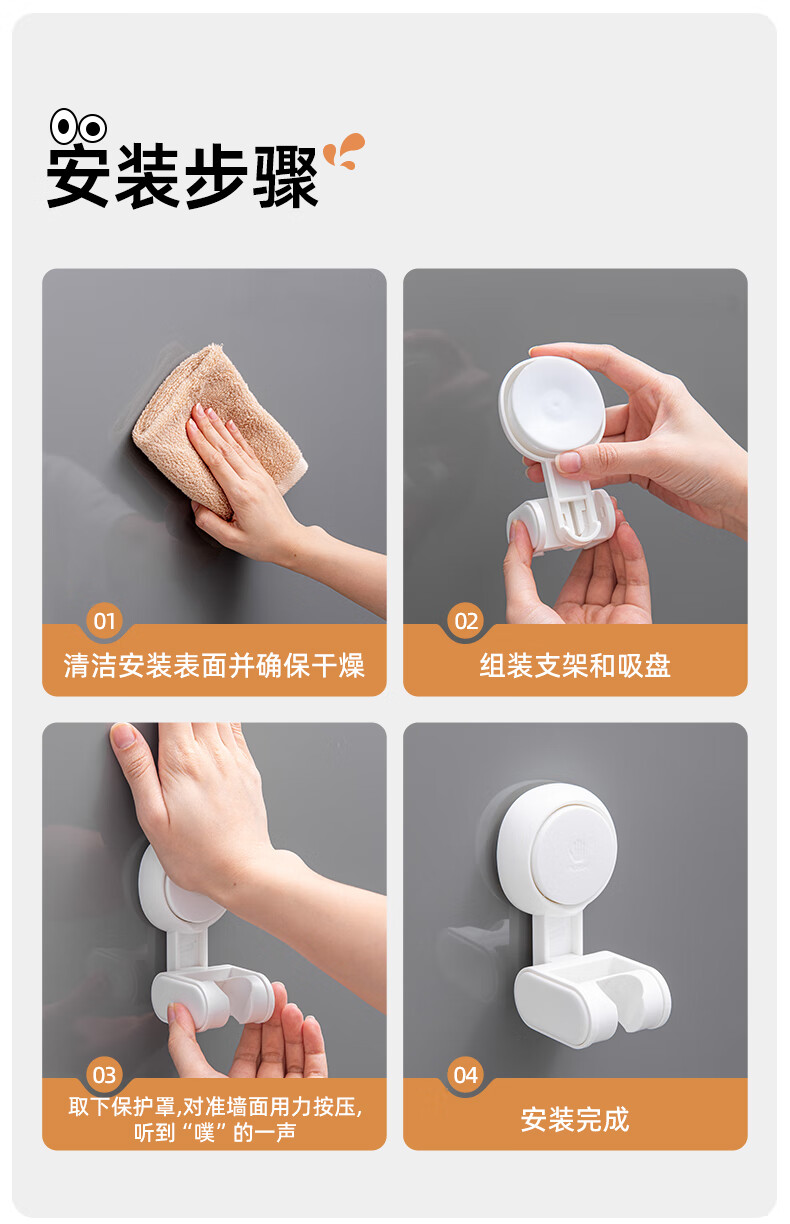 安装步骤

01
清洁安装表面并确保干燥

02
组装支架和吸盘

03
取下保护罩,对准墙面用力按压,听到“噗”的一声

04
安装完成