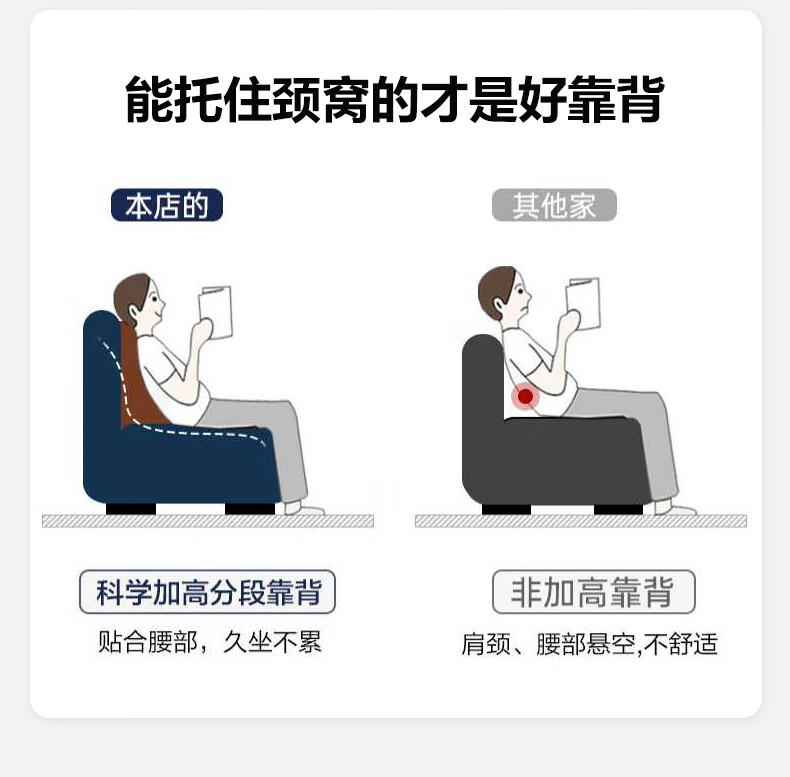 能托住颈窝的才是好靠背

本店的

科学加高分段靠背

贴合腰部，久坐不累

其他家

非加高靠背

肩颈、腰部悬空,不舒适