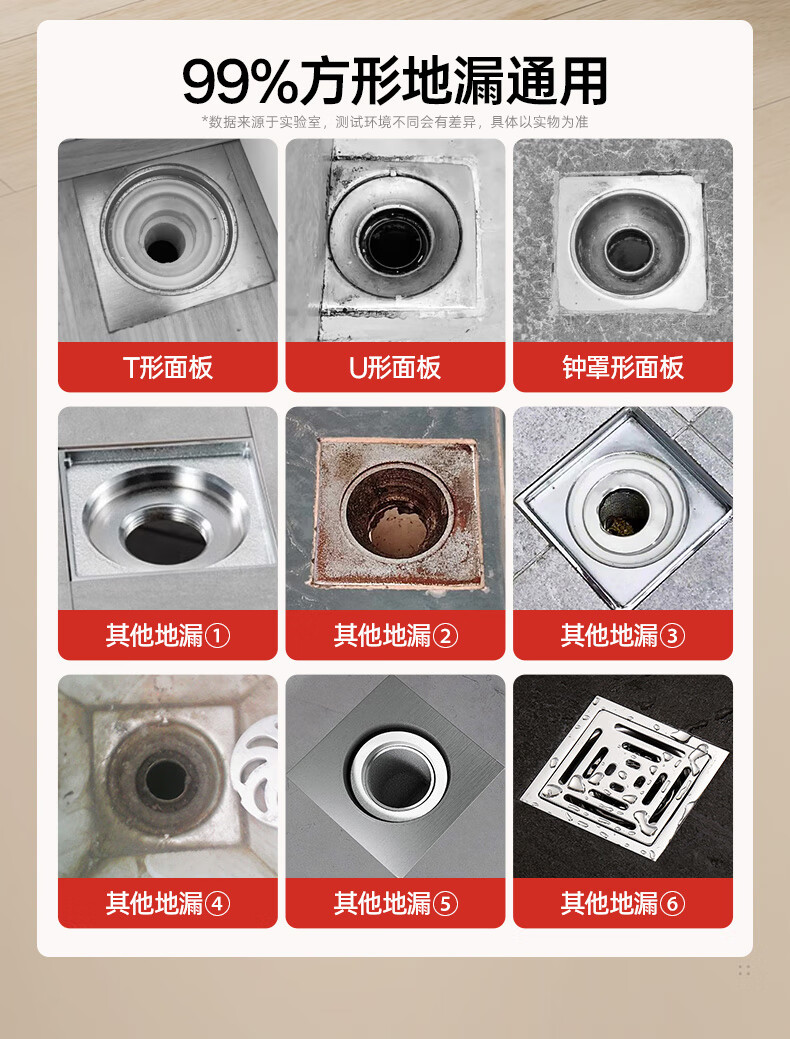 99%方形地漏通用

*数据来源于实验室，测试环境不同会有差异，具体以实物为准

T形面板

U形面板

钟罩形面板

其他地漏①

其他地漏②

其他地漏③

其他地漏④

其他地漏⑤

其他地漏⑥