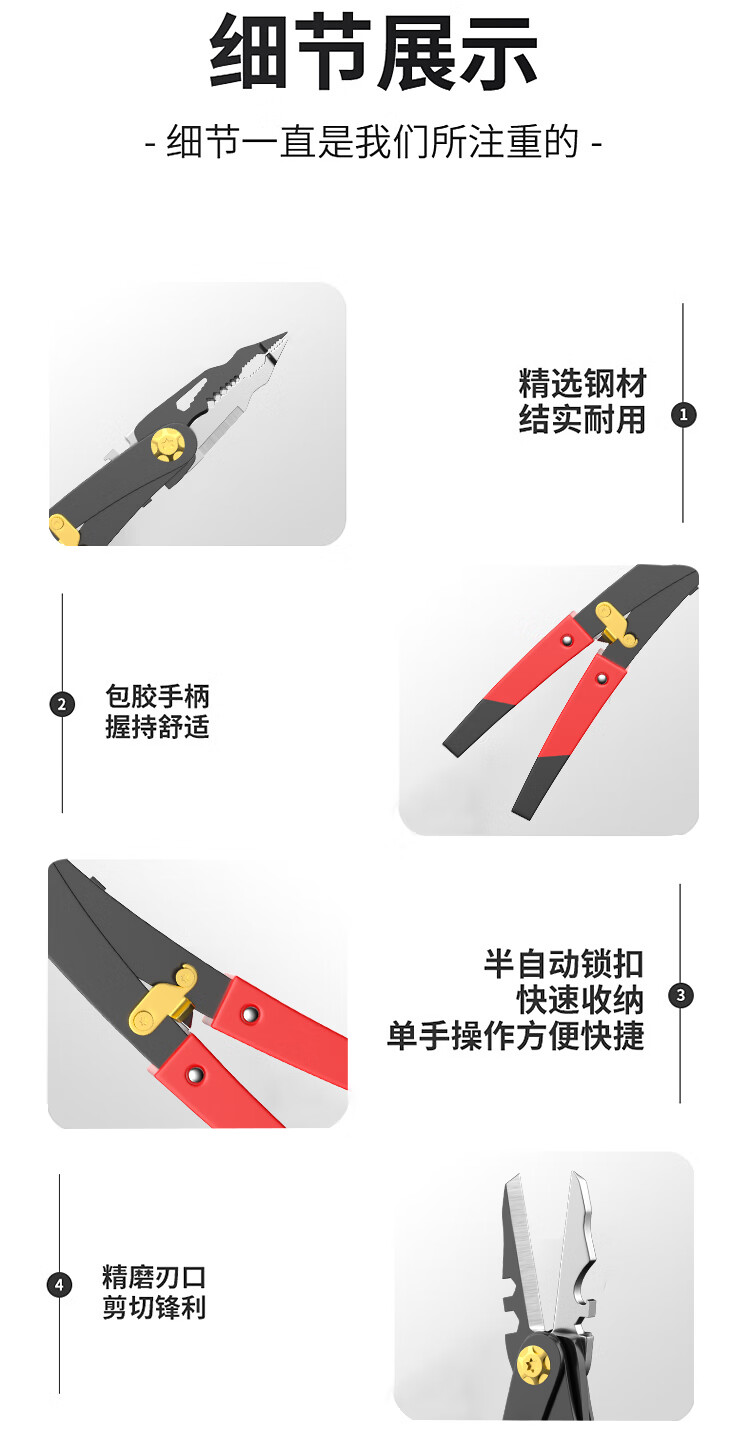 细节展示

- 细节一直是我们所注重的 -

精选钢材
结实耐用

1

2

包胶手柄
握持舒适

半自动锁扣
快速收纳
单手操作方便快捷

3

4

精磨刃口
剪切锋利