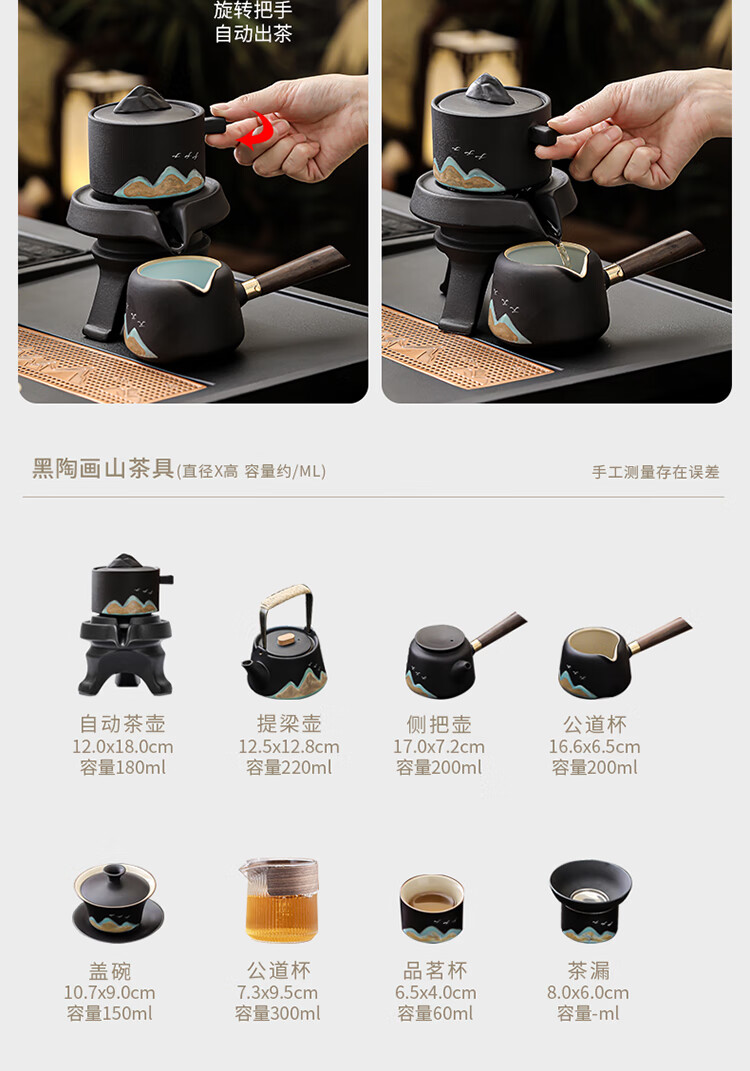 旋转把手
自动出茶

黑陶画山茶具(直径X高 容量约/ML)

手工测量存在误差

自动茶壶
12.0x18.0cm
容量180ml

提梁壶
12.5x12.8cm
容量220ml

侧把壶
17.0x7.2cm
容量200ml

公道杯
16.6x6.5cm
容量200ml

盖碗
10.7x9.0cm
容量150ml

公道杯
7.3x9.5cm
容量300ml

品茗杯
6.5x4.0cm
容量60ml

茶漏
8.0x6.0cm
容量-ml