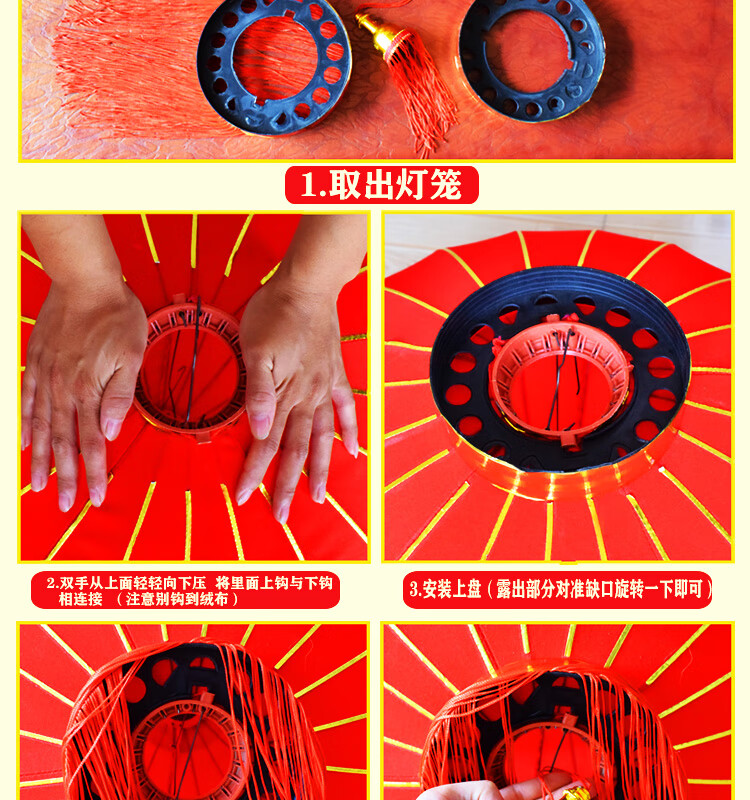 1.取出灯笼

2.双手从上面轻轻向下压 将里面上钩与下钩相连接 （注意别钩到绒布）

3.安装上盘（露出部分对准缺口旋转一下即可）