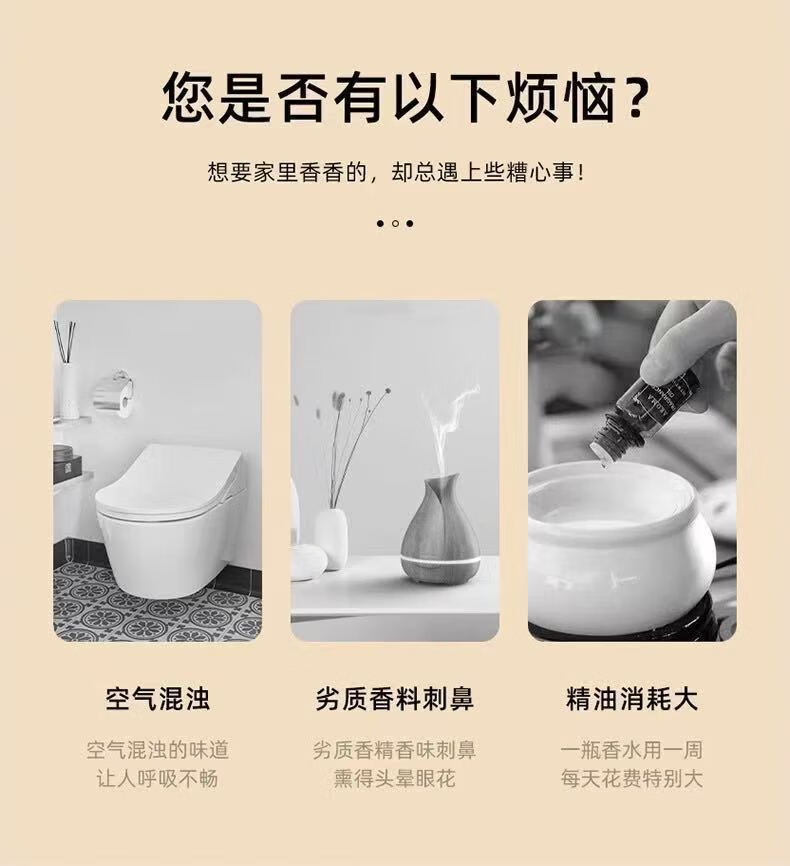 您是否有以下烦恼？

想要家里香香的，却总遇上些糟心事！

空气混浊

空气混浊的味道
让人呼吸不畅

劣质香料刺鼻

劣质香精香味刺鼻
熏得头晕眼花

精油消耗大

一瓶香水用一周
每天花费特别大