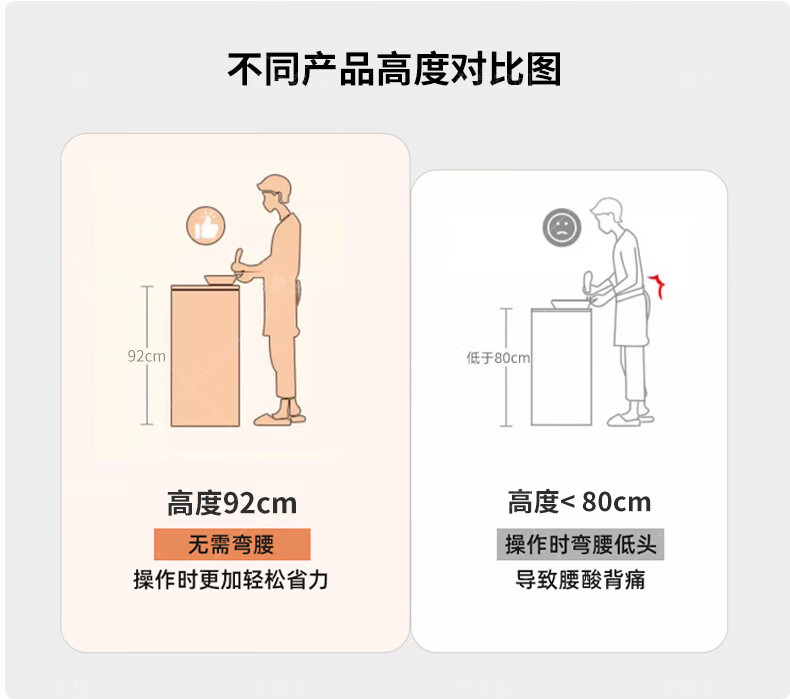 不同产品高度对比图

92cm

高度92cm

无需弯腰

操作时更加轻松省力

低于80cm

高度< 80cm

操作时弯腰低头

导致腰酸背痛