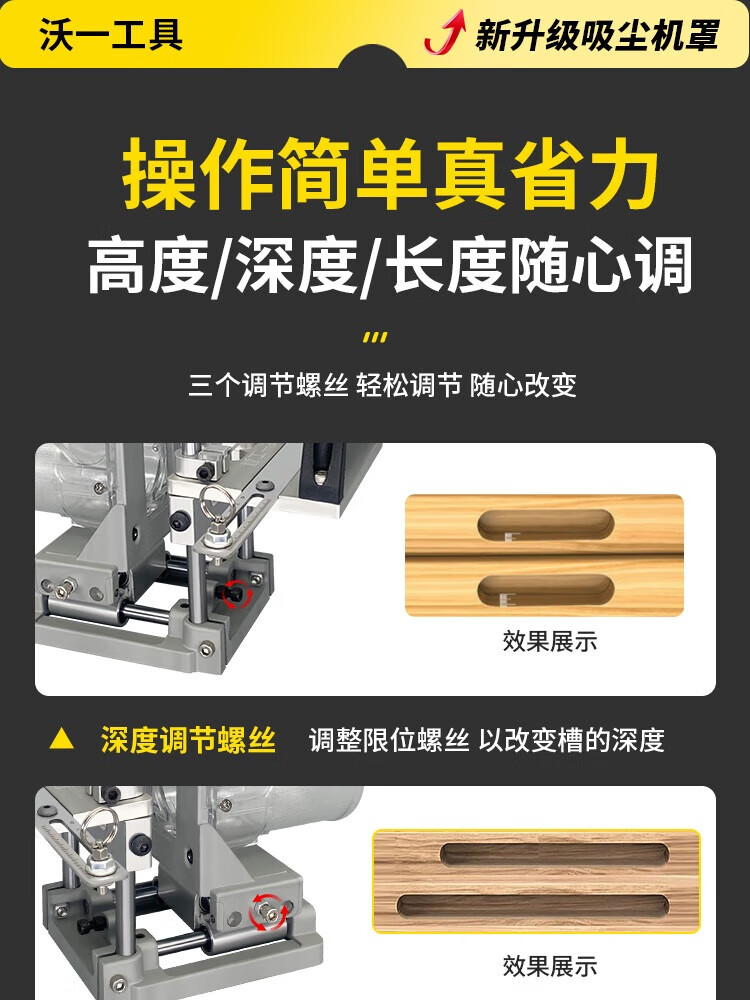 沃一工具

新升级吸尘机罩

操作简单真省力
高度/深度/长度随心调

三个调节螺丝 轻松调节 随心改变

效果展示

▲ 深度调节螺丝 调整限位螺丝 以改变槽的深度

效果展示