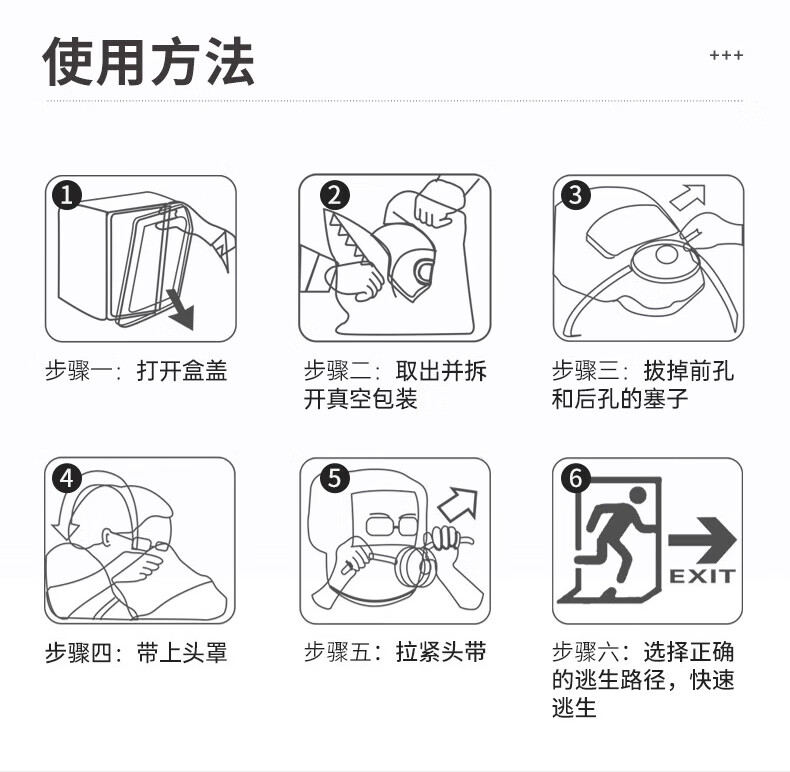 使用方法

+++

1

步骤一：打开盒盖

2

步骤二：取出并拆开真空包装

3

步骤三：拔掉前孔和后孔的塞子

4

步骤四：带上头罩

5

步骤五：拉紧头带

6

EXIT

步骤六：选择正确的逃生路径，快速逃生