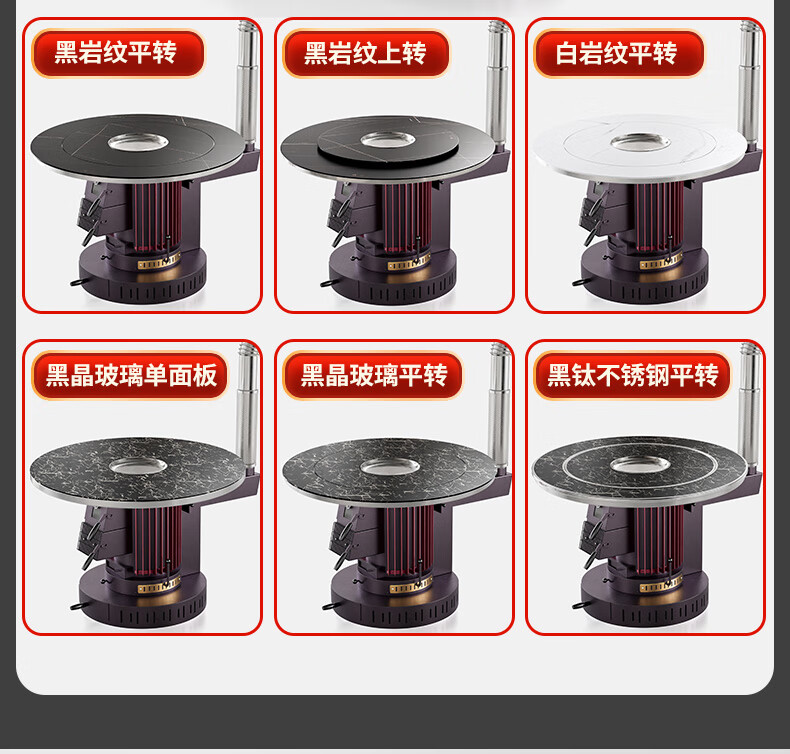 黑岩纹平转

黑岩纹上转

白岩纹平转

黑晶玻璃单面板

黑晶玻璃平转

黑钛不锈钢平转