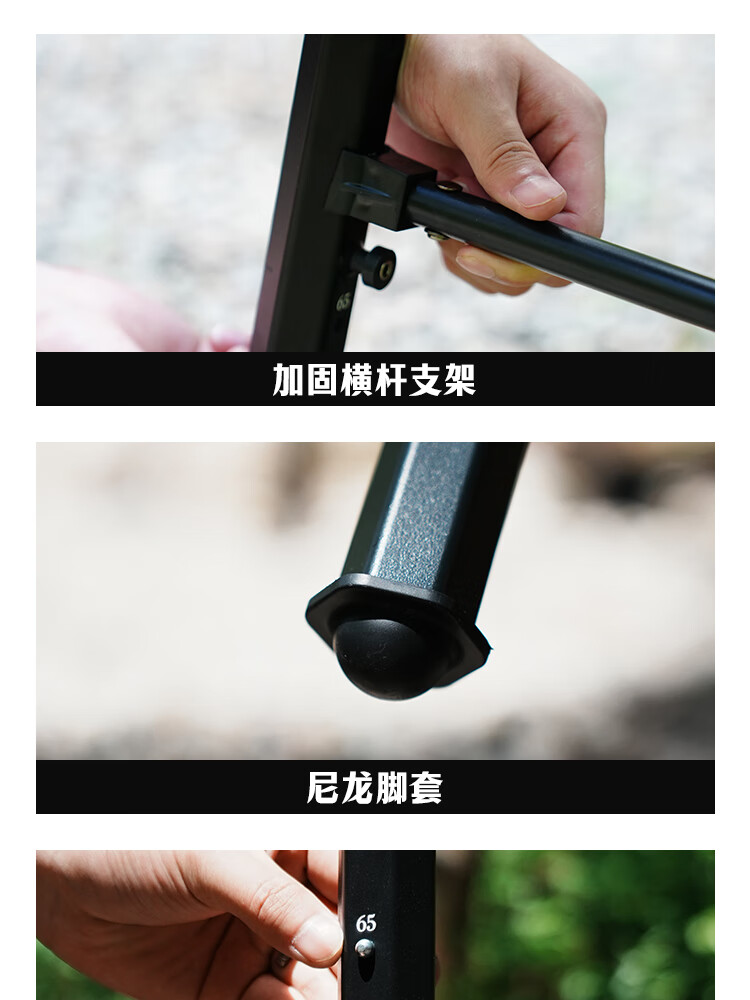 加固横杆支架

尼龙脚套

65