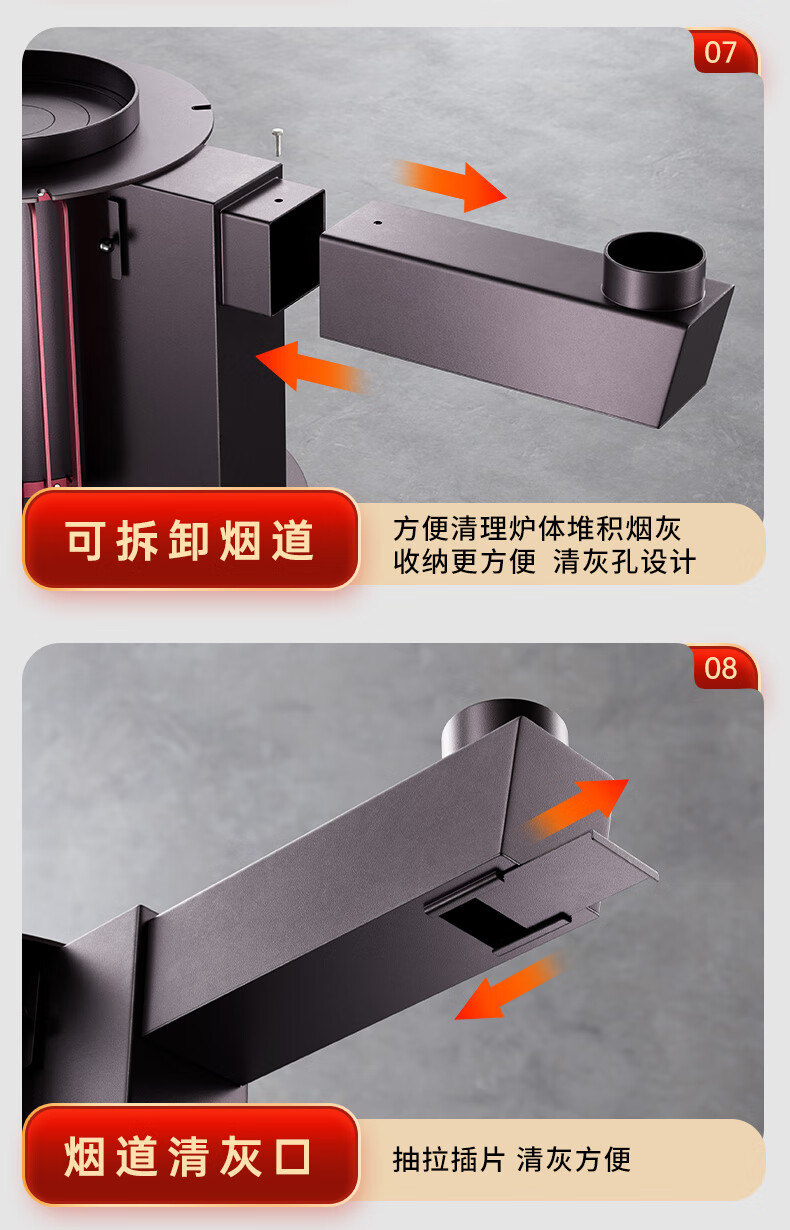 07

可拆卸烟道

方便清理炉体堆积烟灰
收纳更方便 清灰孔设计

08

烟道清灰口

抽拉插片 清灰方便