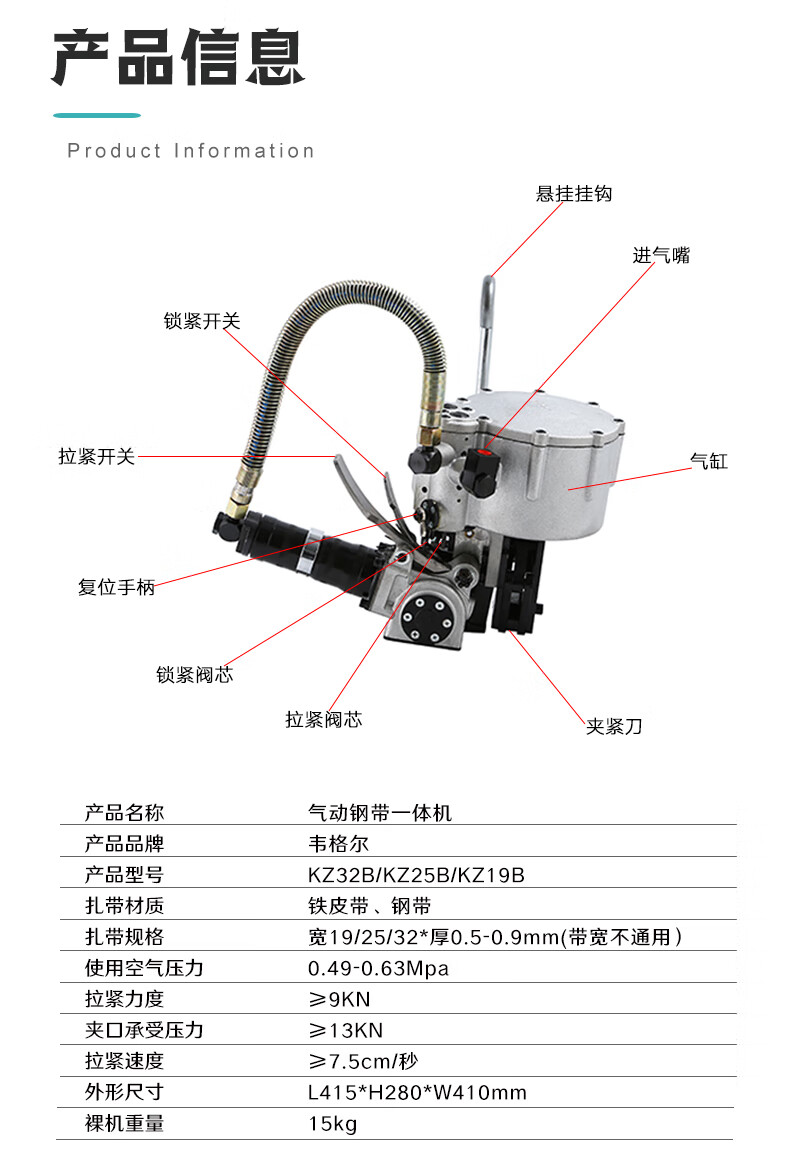 产品信息

Product Information

悬挂挂钩

进气嘴

锁紧开关

拉紧开关

气缸

复位手柄

锁紧阀芯

拉紧阀芯

夹紧刀

| 产品名称 | 气动钢带一体机 |
|---|---|
| 产品品牌 | 韦格尔 |
| 产品型号 | KZ32B/KZ25B/KZ19B |
| 扎带材质 | 铁皮带、钢带 |
| 扎带规格 | 宽19/25/32*厚0.5-0.9mm(带宽不通用) |
| 使用空气压力 | 0.49-0.63Mpa |
| 拉紧力度 | ≥9KN |
| 夹口承受压力 | ≥13KN |
| 拉紧速度 | ≥7.5cm/秒 |
| 外形尺寸 | L415*H280*W410mm |
| 裸机重量 | 15kg |