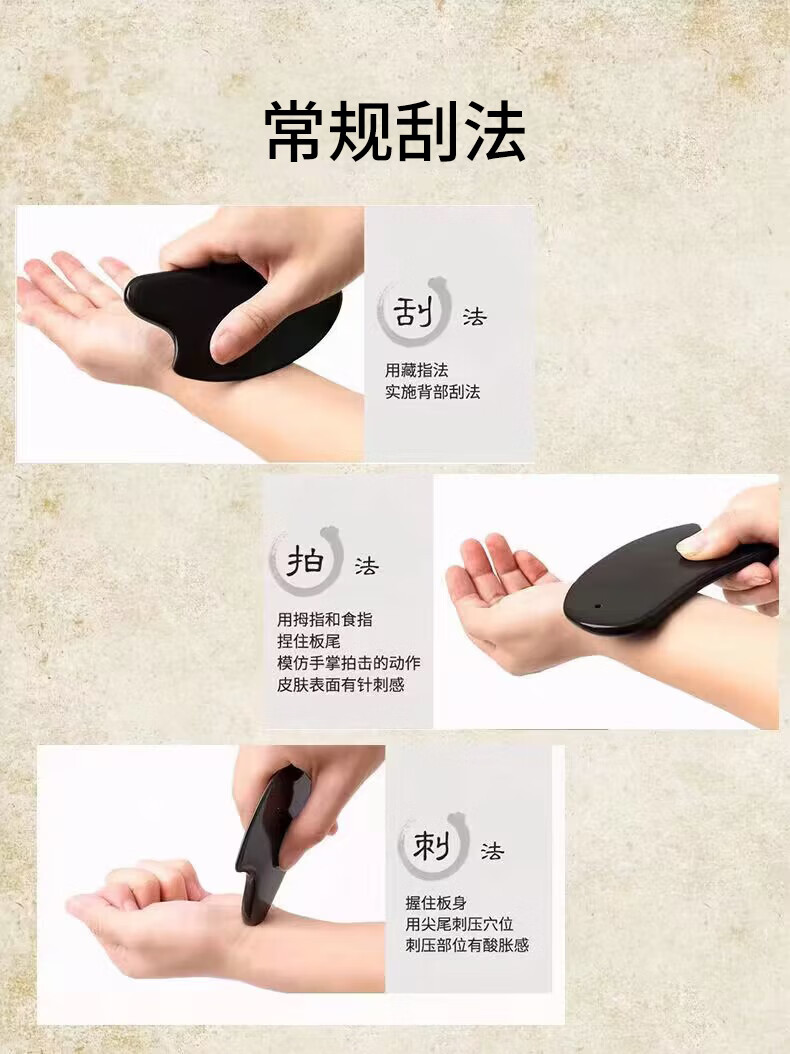 常规刮法

刮 法

用藏指法
实施背部刮法

拍 法

用拇指和食指
捏住板尾
模仿手掌拍击的动作
皮肤表面有针刺感

刺 法

握住板身
用尖尾刺压穴位
刺压部位有酸胀感