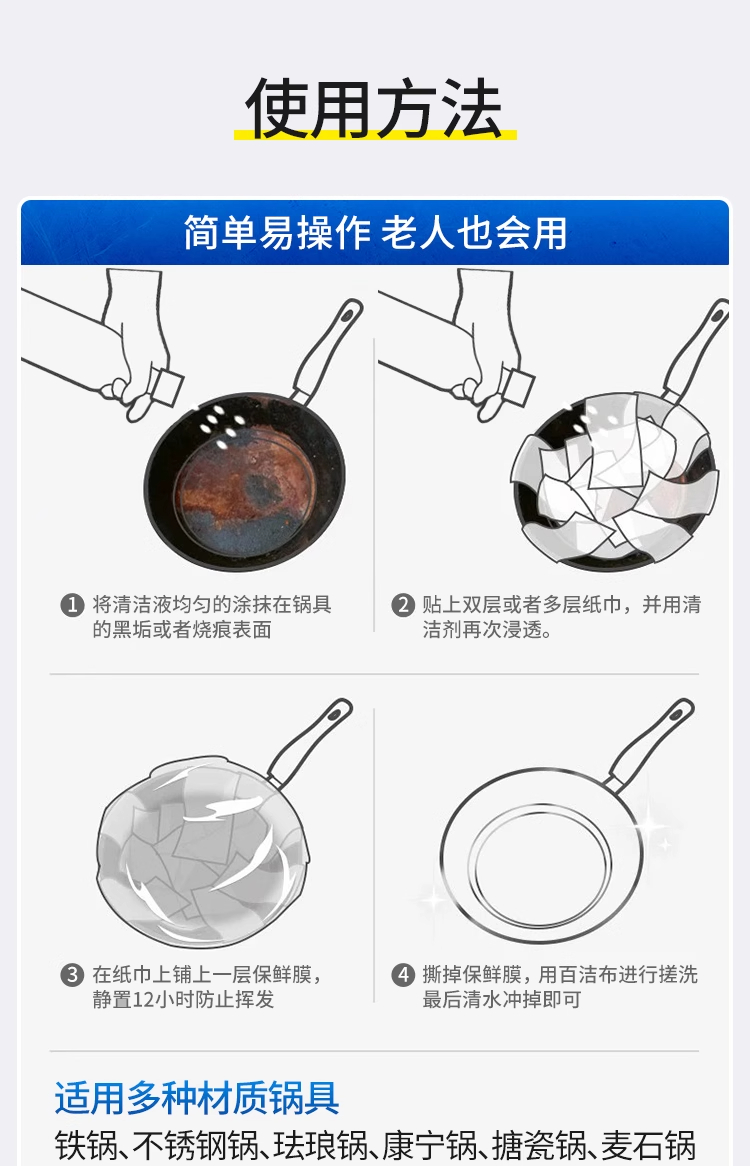 使用方法

简单易操作 老人也会用

1 将清洁液均匀的涂抹在锅具的黑垢或者烧痕表面

2 贴上双层或者多层纸巾，并用清洁剂再次浸透。

3 在纸巾上铺上一层保鲜膜，静置12小时防止挥发

4 撕掉保鲜膜，用百洁布进行搓洗最后清水冲掉即可

适用多种材质锅具

铁锅、不锈钢锅、珐琅锅、康宁锅、搪瓷锅、麦石锅