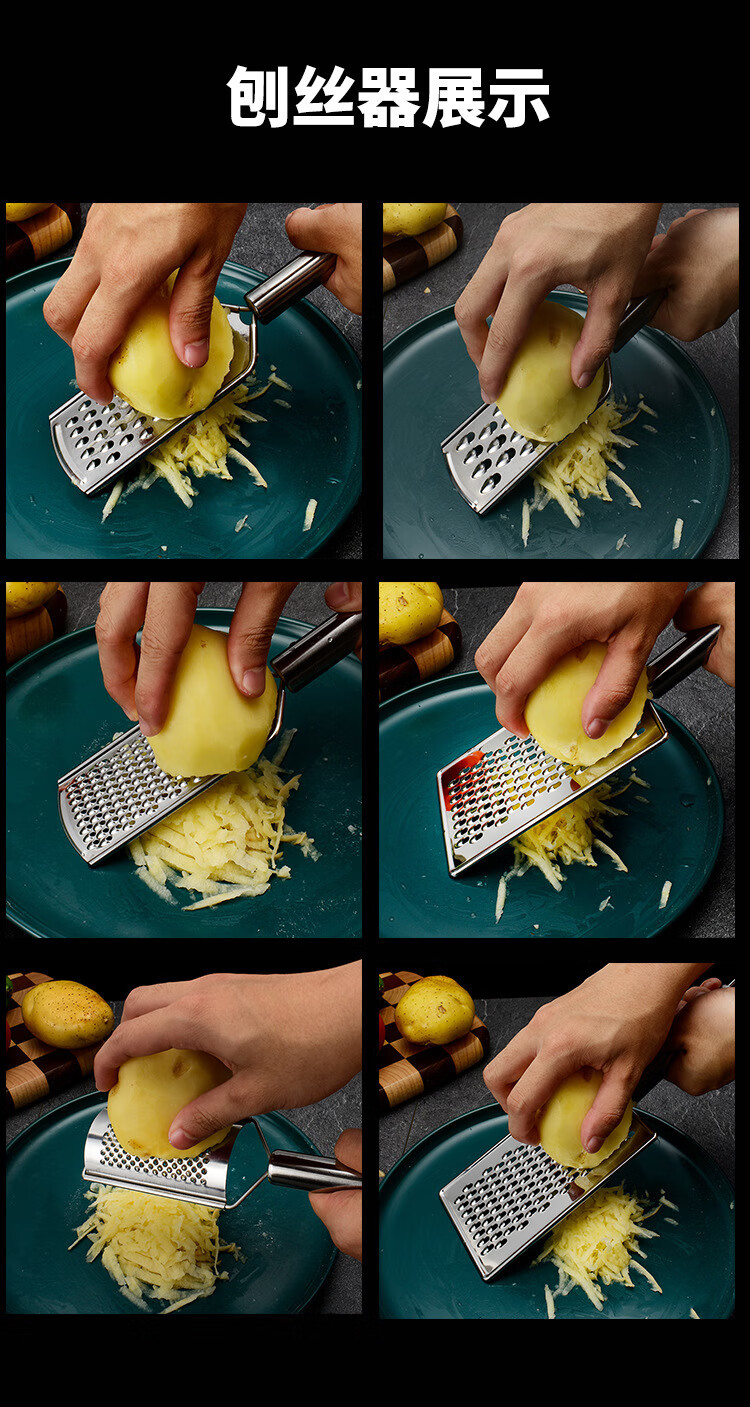 刨丝器展示