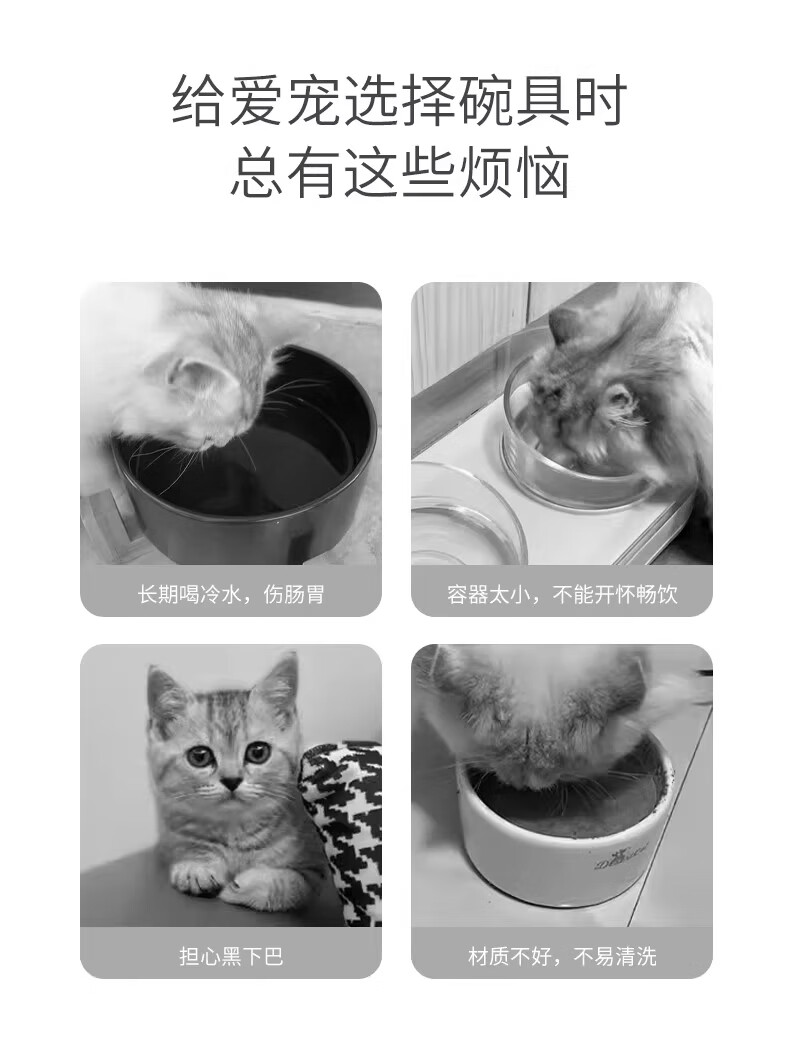 给爱宠选择碗具时
总有这些烦恼

长期喝冷水，伤肠胃

容器太小，不能开怀畅饮

担心黑下巴

材质不好，不易清洗