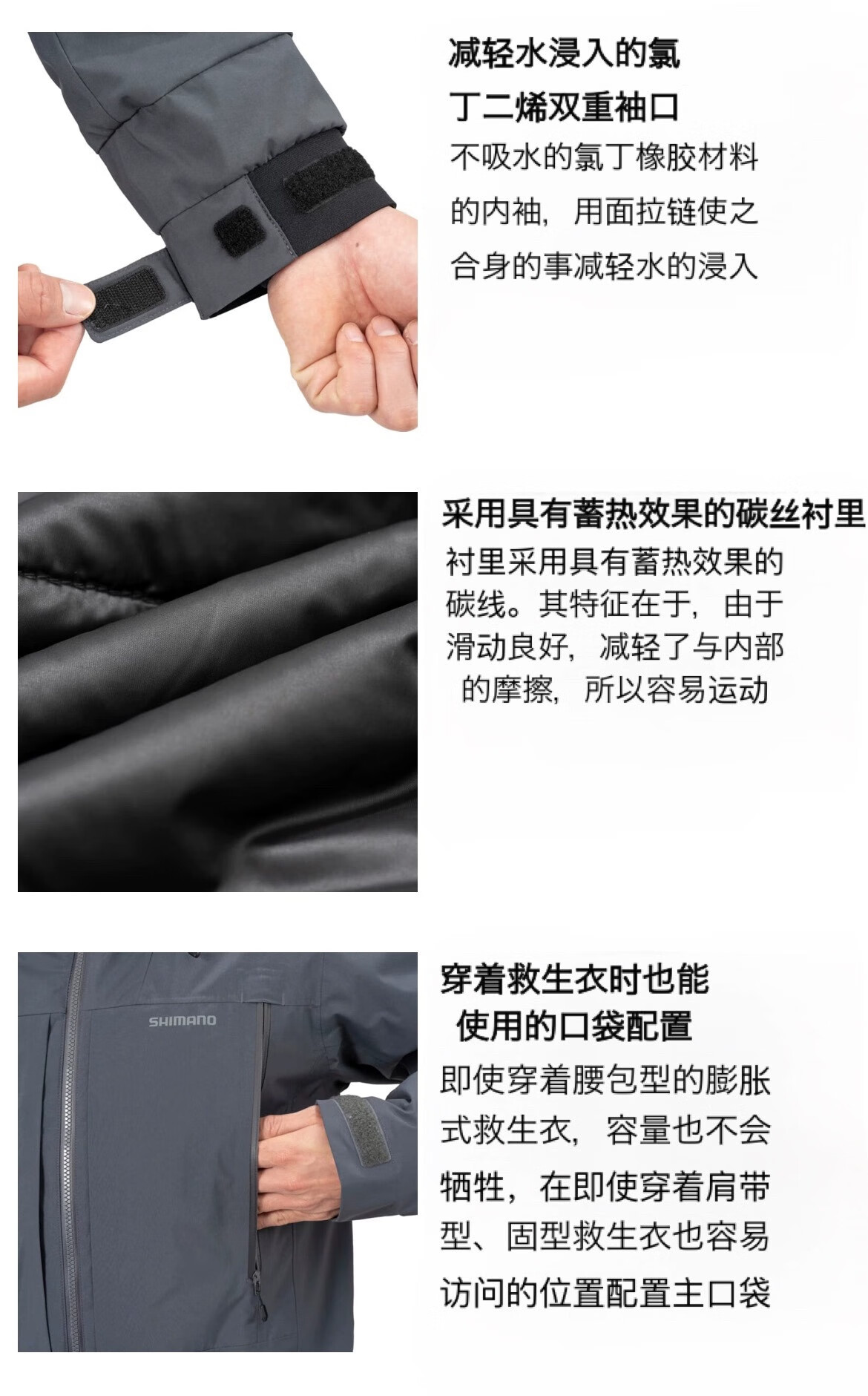 减轻水浸入的氯丁二烯双重袖口

不吸水的氯丁橡胶材料的内袖，用面拉链使之合身的事减轻水的浸入

采用具有蓄热效果的碳丝衬里

衬里采用具有蓄热效果的碳线。其特征在于，由于滑动良好，减轻了与内部的摩擦，所以容易运动

SHIMANO

穿着救生衣时也能使用的口袋配置

即使穿着腰包型的膨胀式救生衣，容量也不会牺牲，在即使穿着肩带型、固型救生衣也容易访问的位置配置主口袋