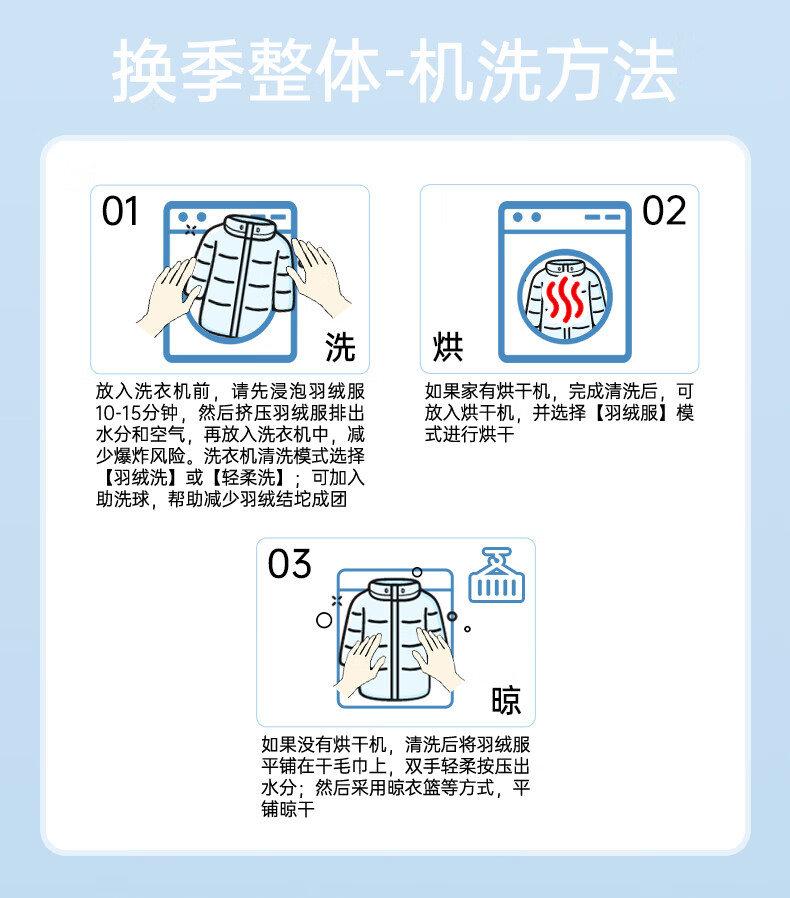 换季整体-机洗方法

01

洗

放入洗衣机前，请先浸泡羽绒服10-15分钟，然后挤压羽绒服排出水分和空气，再放入洗衣机中，减少爆炸风险。洗衣机清洗模式选择【羽绒洗】或【轻柔洗】；可加入助洗球，帮助减少羽绒结坨成团

02

烘

如果家有烘干机，完成清洗后，可放入烘干机，并选择【羽绒服】模式进行烘干

03

晾

如果没有烘干机，清洗后将羽绒服平铺在干毛巾上，双手轻柔按压出水分；然后采用晾衣篮等方式，平铺晾干