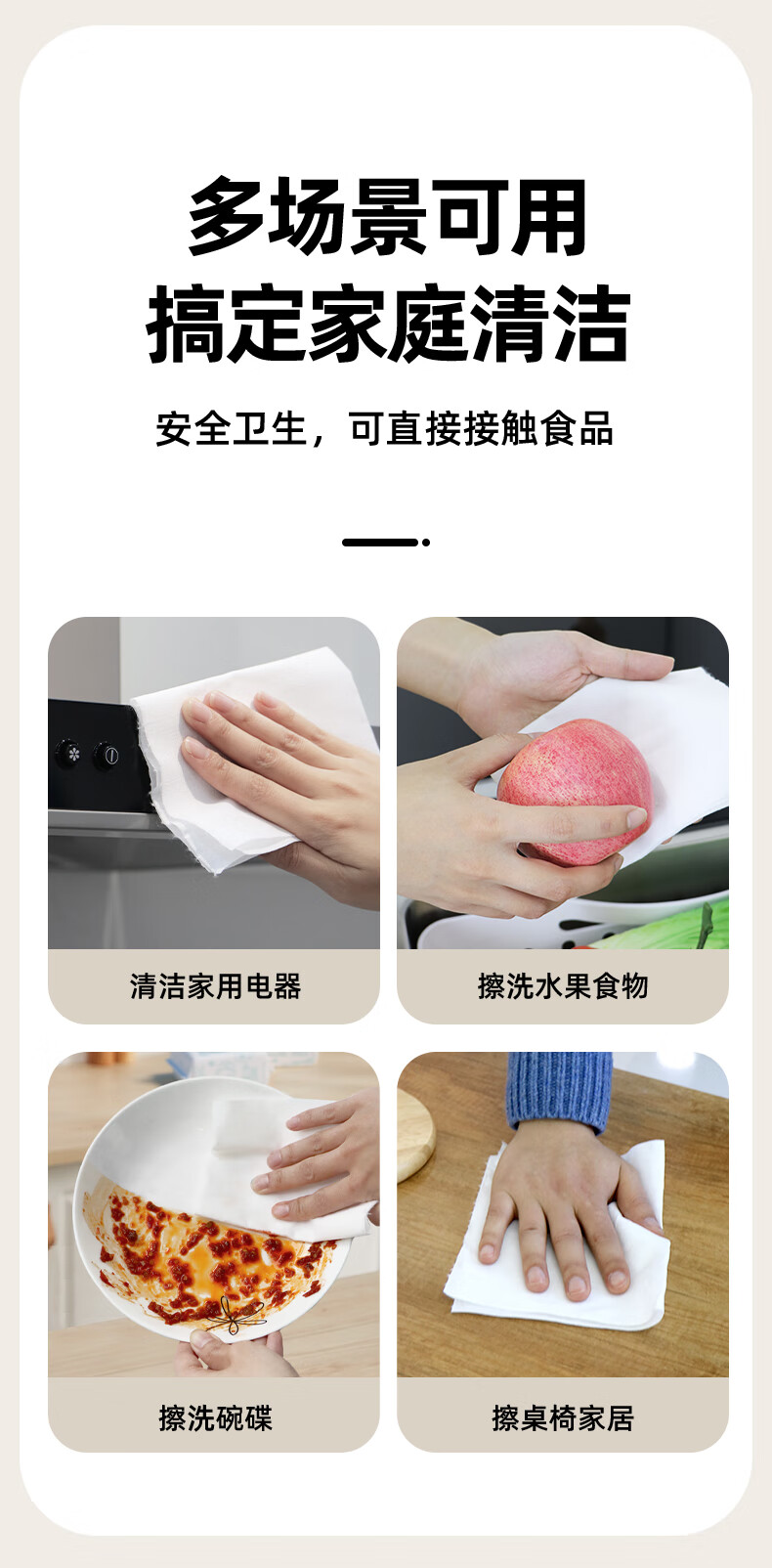 多场景可用
搞定家庭清洁

安全卫生，可直接接触食品

清洁家用电器

擦洗水果食物

擦洗碗碟

擦桌椅家居