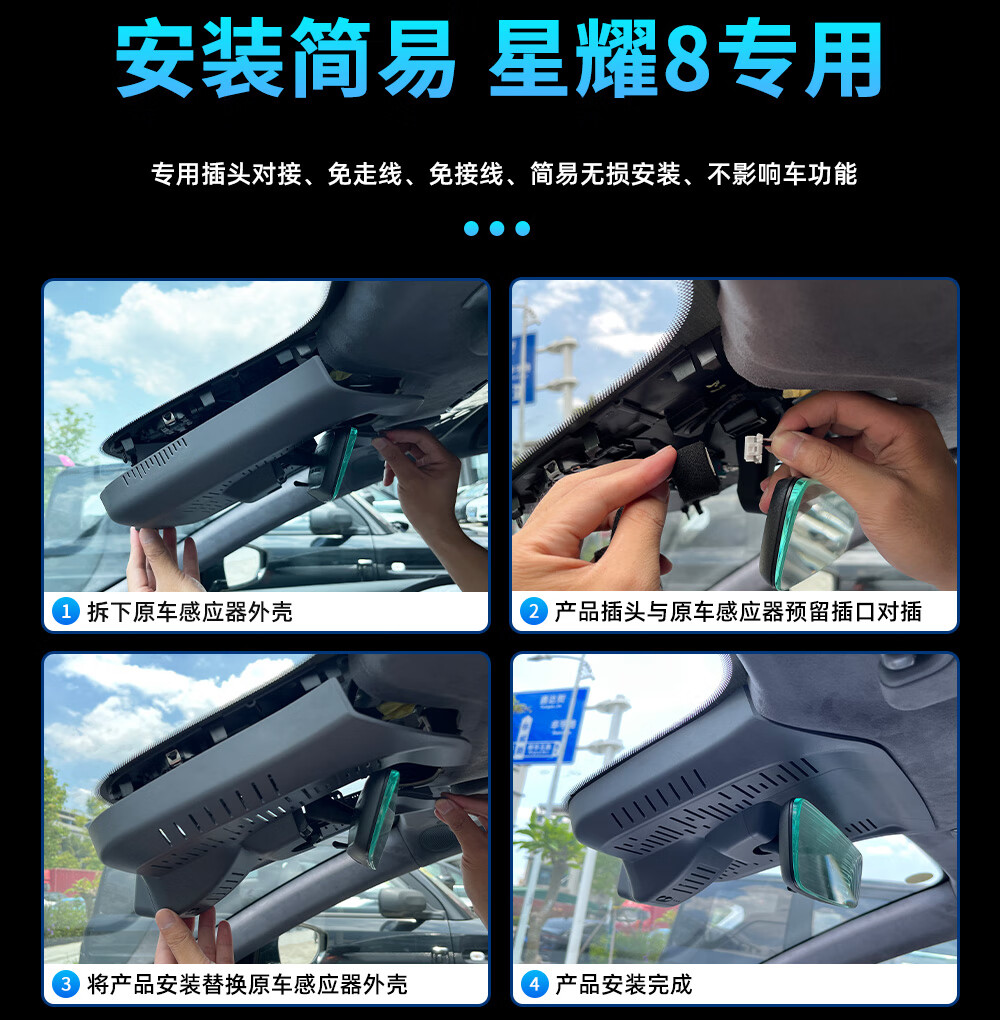 安装简易 星耀8专用

专用插头对接、免走线、免接线、简易无损安装、不影响车功能

1 拆下原车感应器外壳

2 产品插头与原车感应器预留插口对插

3 将产品安装替换原车感应器外壳

4 产品安装完成