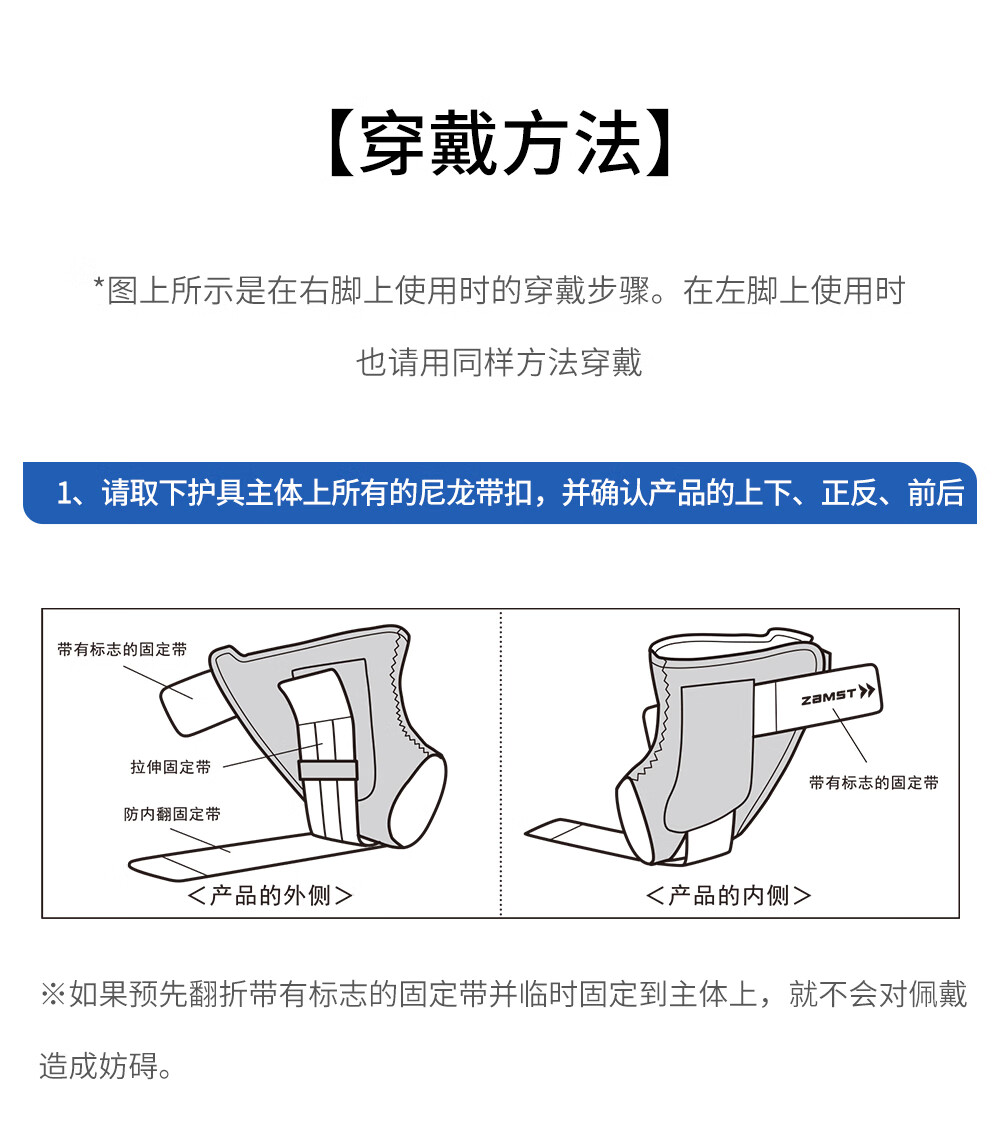 【穿戴方法】

*图上所示是在右脚上使用时的穿戴步骤。在左脚上使用时也请用同样方法穿戴

1、请取下护具主体上所有的尼龙带扣，并确认产品的上下、正反、前后

带有标志的固定带

拉伸固定带

防内翻固定带

＜产品的外侧＞

ZAMST

带有标志的固定带

＜产品的内侧＞

※如果预先翻折带有标志的固定带并临时固定到主体上，就不会对佩戴造成妨碍。