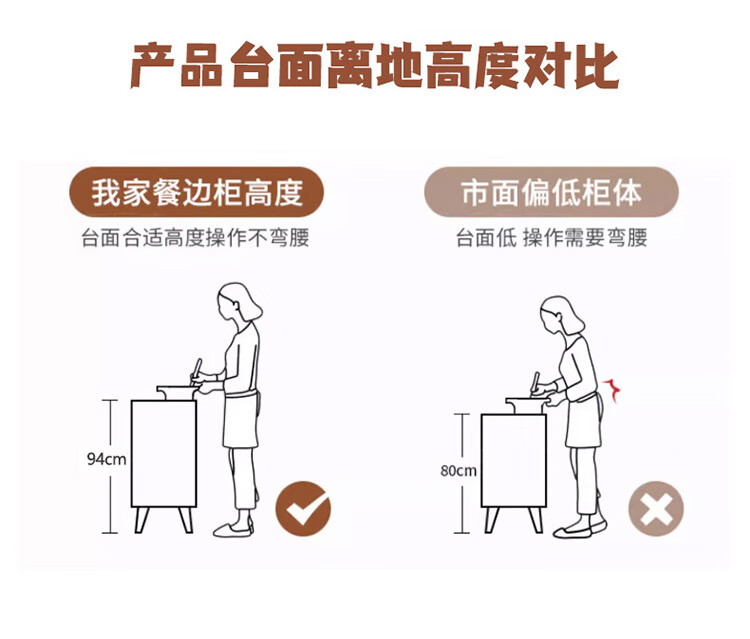 产品台面离地高度对比

我家餐边柜高度

台面合适高度操作不弯腰

94cm

市面偏低柜体

台面低 操作需要弯腰

80cm