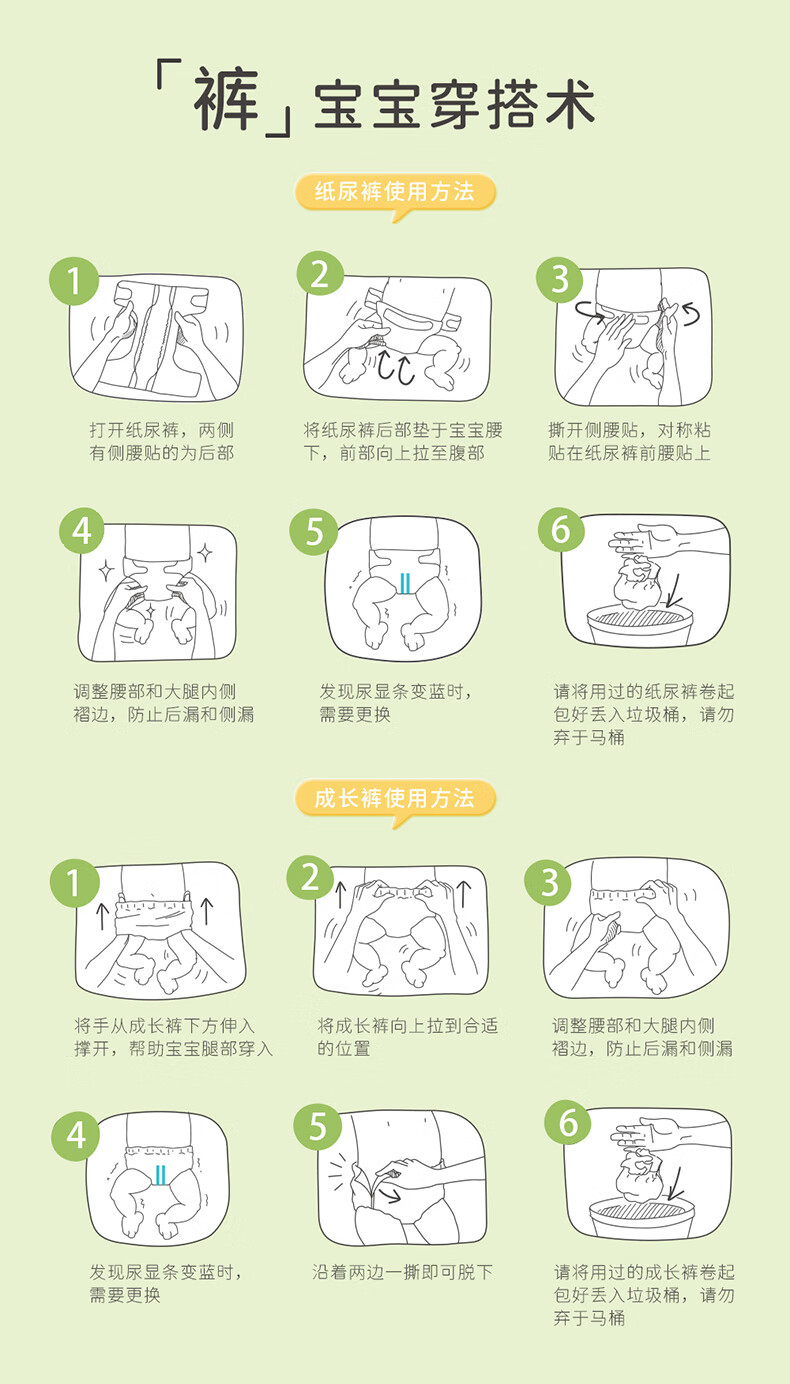 「裤」宝宝穿搭术

纸尿裤使用方法

1
打开纸尿裤，两侧有侧腰贴的为后部

2
将纸尿裤后部垫于宝宝腰下，前部向上拉至腹部

3
撕开侧腰贴，对称粘贴在纸尿裤前腰贴上

4
调整腰部和大腿内侧褶边，防止后漏和侧漏

5
发现尿显条变蓝时，需要更换

6
请将用过的纸尿裤卷起包好丢入垃圾桶，请勿弃于马桶

成长裤使用方法

1
将手从成长裤下方伸入撑开，帮助宝宝腿部穿入

2
将成长裤向上拉到合适的位置

3
调整腰部和大腿内侧褶边，防止后漏和侧漏

4
发现尿显条变蓝时，需要更换

5
沿着两边一撕即可脱下

6
请将用过的成长裤卷起包好丢入垃圾桶，请勿弃于马桶