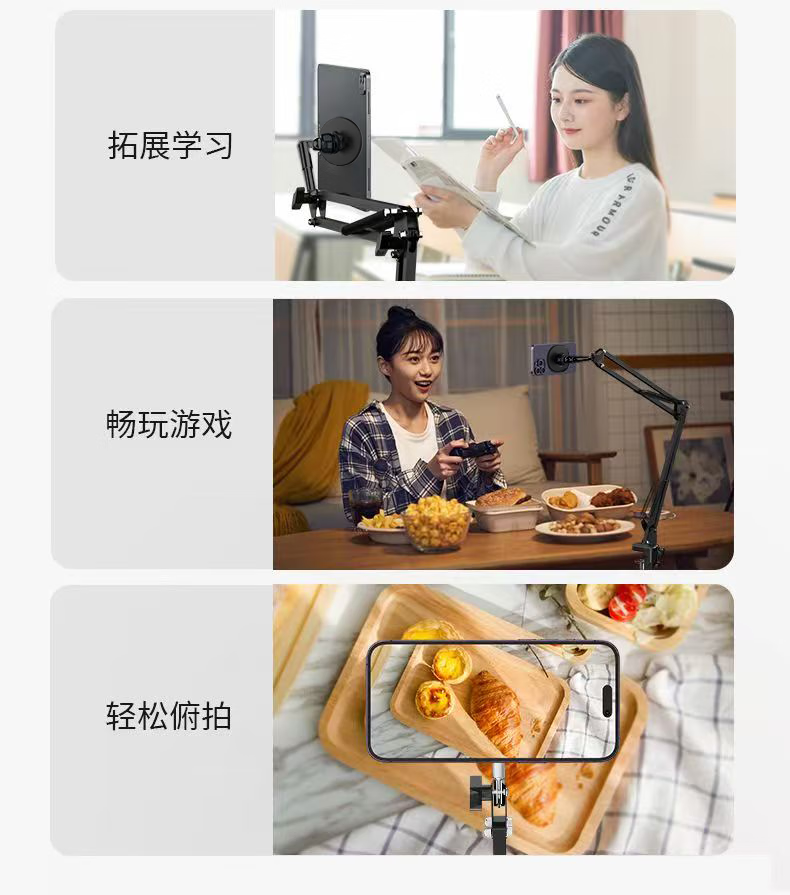 拓展学习

UR ARMOUR

畅玩游戏

轻松俯拍