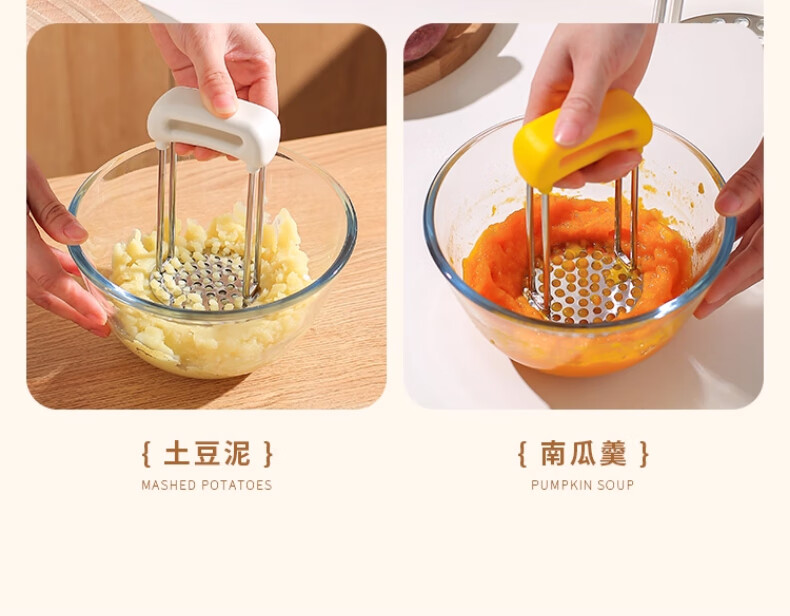 { 土豆泥 }
MASHED POTATOES

{ 南瓜羹 }
PUMPKIN SOUP