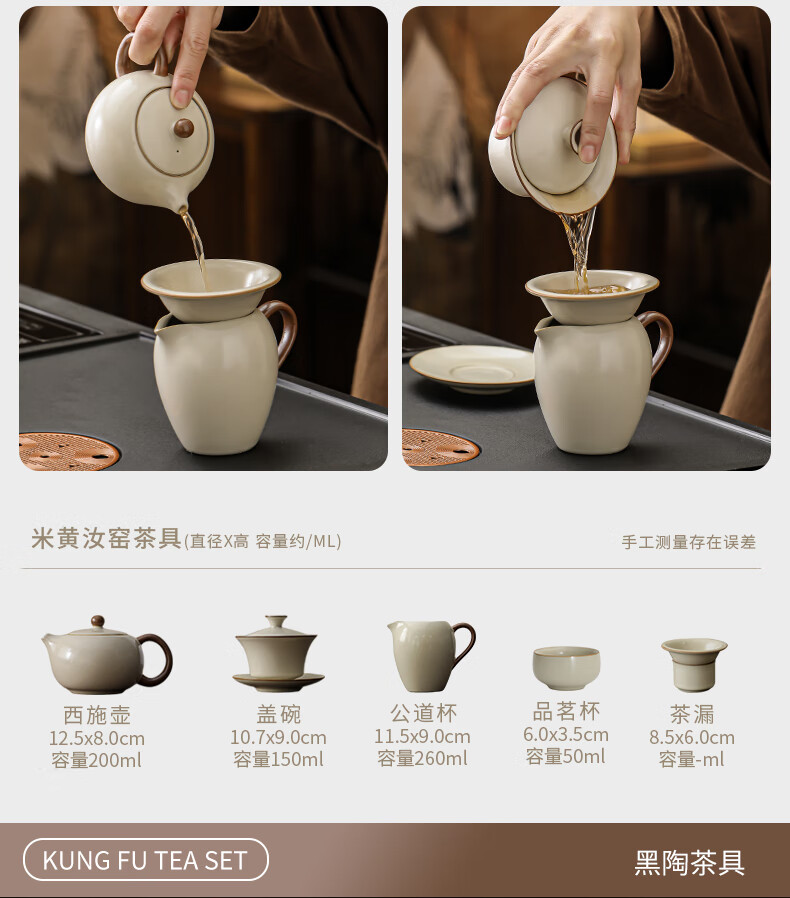 米黄汝窑茶具(直径X高 容量约/ML)

手工测量存在误差

西施壶
12.5x8.0cm
容量200ml

盖碗
10.7x9.0cm
容量150ml

公道杯
11.5x9.0cm
容量260ml

品茗杯
6.0x3.5cm
容量50ml

茶漏
8.5x6.0cm
容量-ml

KUNG FU TEA SET

黑陶茶具