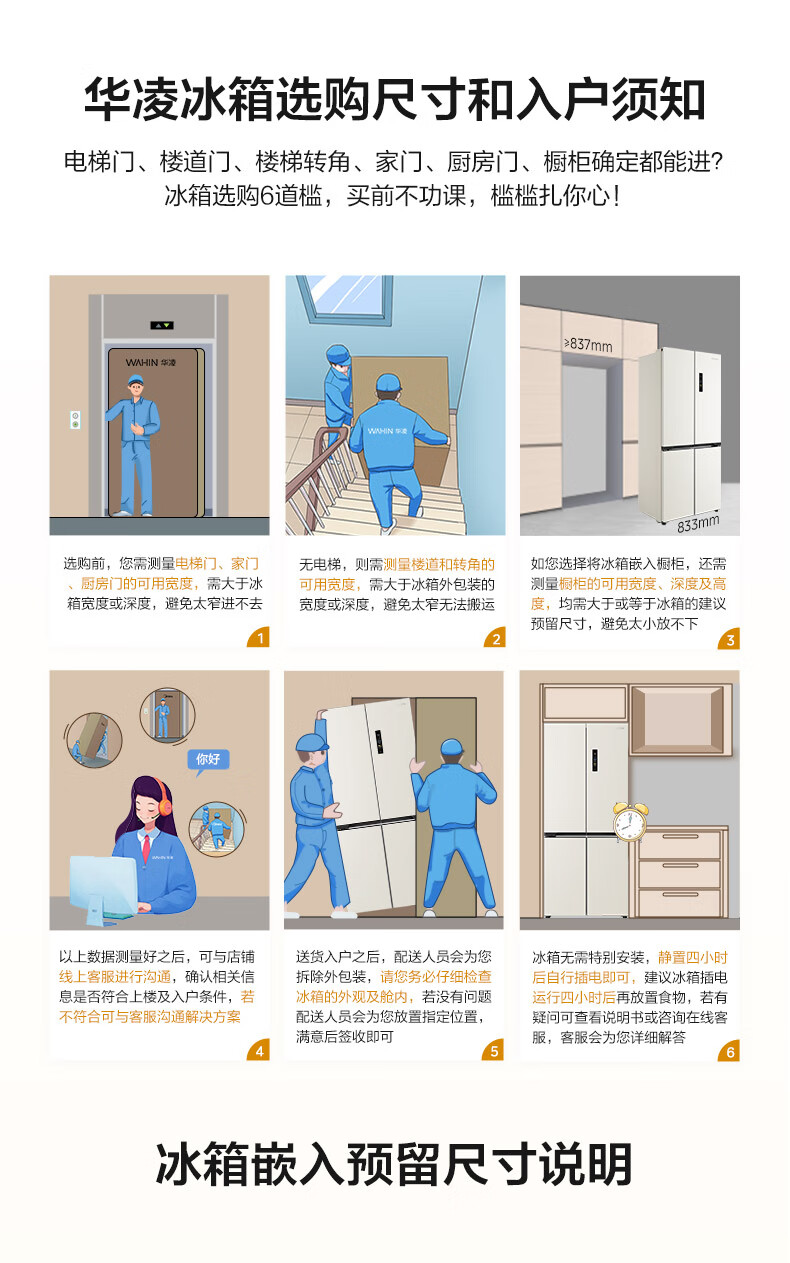 华凌冰箱选购尺寸和入户须知

电梯门、楼道门、楼梯转角、家门、厨房门、橱柜确定都能进?
冰箱选购6道槛，买前不功课，槛槛扎你心!

WAHIN 华凌

选购前，您需测量电梯门、家门、厨房门的可用宽度，需大于冰箱宽度或深度，避免太窄进不去

1

WAHIN 华凌

无电梯，则需测量楼道和转角的可用宽度，需大于冰箱外包装的宽度或深度，避免太窄无法搬运

2

≥837mm

833mm

如您选择将冰箱嵌入橱柜，还需测量橱柜的可用宽度、深度及高度，均需大于或等于冰箱的建议预留尺寸，避免太小放不下

3

你好

以上数据测量好之后，可与店铺线上客服进行沟通，确认相关信息是否符合上楼及入户条件，若不符合可与客服沟通解决方案

4

送货入户之后，配送人员会为您拆除外包装，请您务必仔细检查冰箱的外观及舱内，若没有问题配送人员会为您放置指定位置，满意后签收即可

5

冰箱无需特别安装，静置四小时后自行插电即可，建议冰箱插电运行四小时后再放置食物，若有疑问可查看说明书或咨询在线客服，客服会为您详细解答

6

冰箱嵌入预留尺寸说明