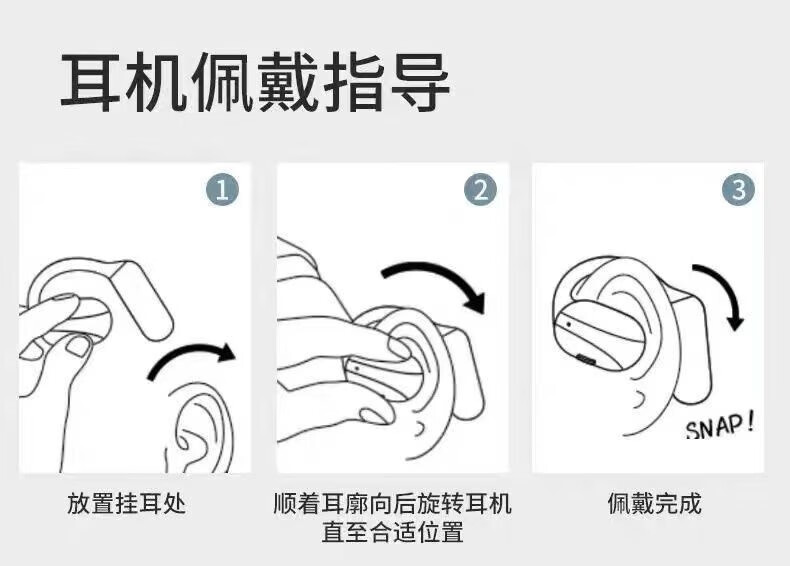 耳机佩戴指导

1

放置挂耳处

2

顺着耳廓向后旋转耳机直至合适位置

3

SNAP!

佩戴完成