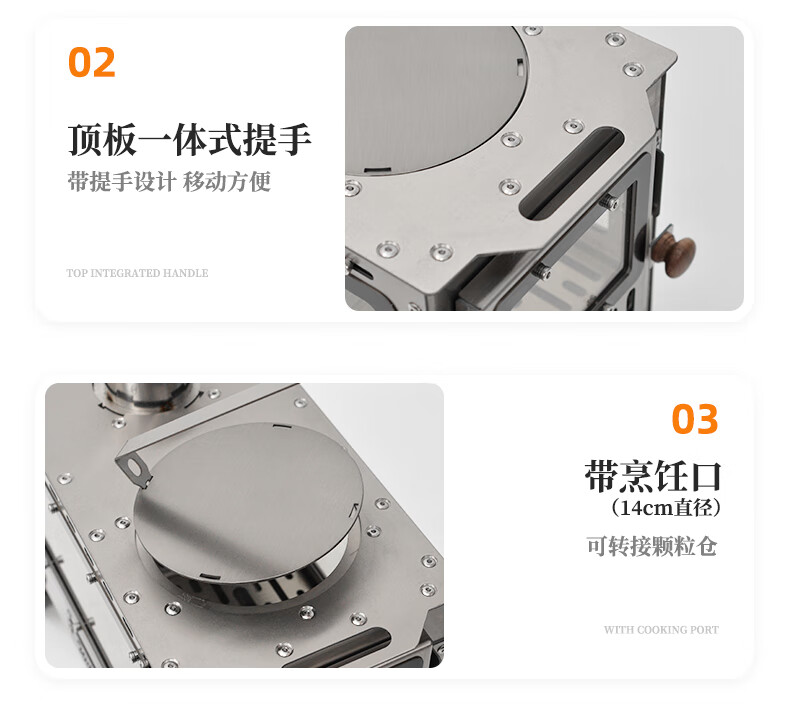 02

顶板一体式提手

带提手设计 移动方便

TOP INTEGRATED HANDLE

03

带烹饪口

（14cm直径）

可转接颗粒仓

WITH COOKING PORT