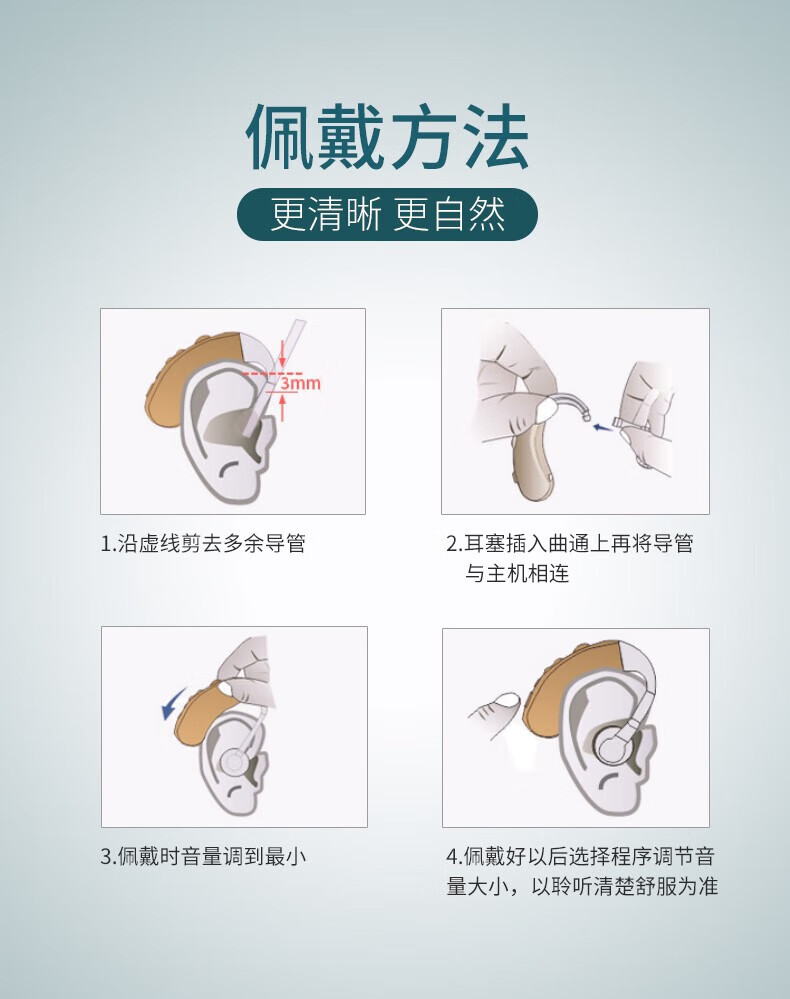 佩戴方法

更清晰 更自然

3mm

1.沿虚线剪去多余导管

2.耳塞插入曲通上再将导管与主机相连

3.佩戴时音量调到最小

4.佩戴好以后选择程序调节音量大小，以聆听清楚舒服为准