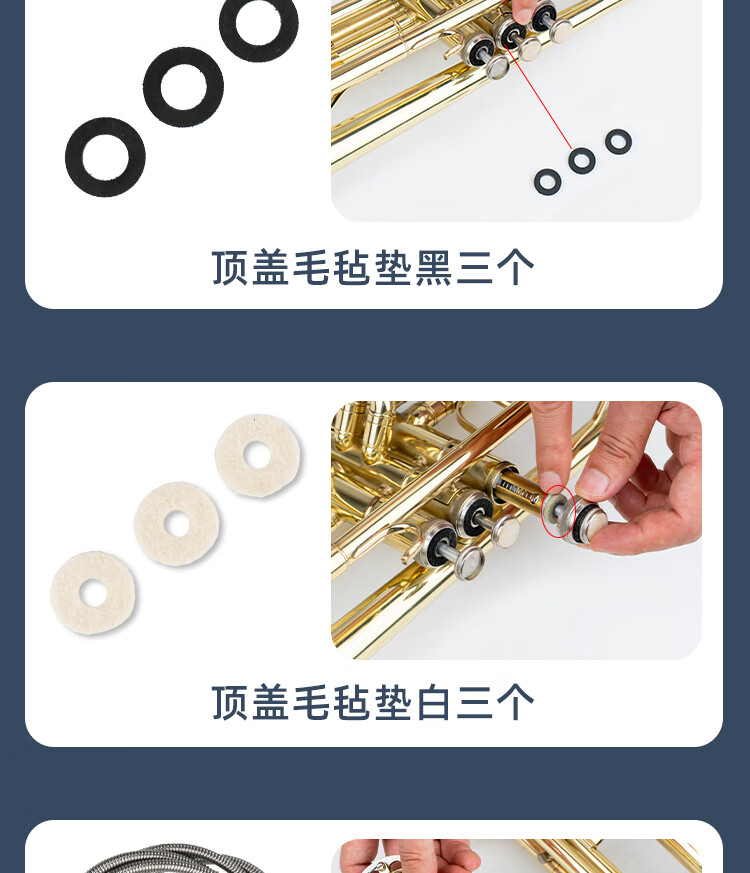 顶盖毛毡垫黑三个

顶盖毛毡垫白三个