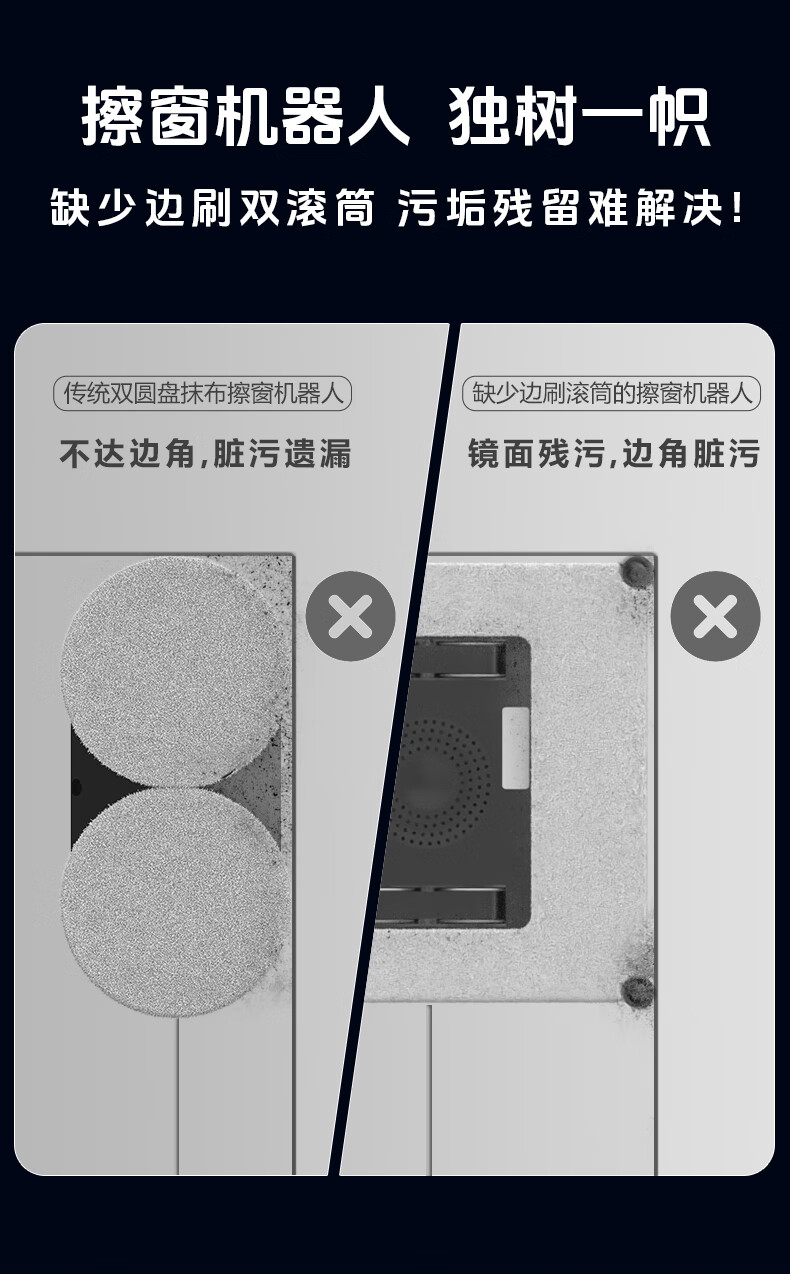 擦窗机器人 独树一帜

缺少边刷双滚筒 污垢残留难解决！

传统双圆盘抹布擦窗机器人

不达边角,脏污遗漏

缺少边刷滚筒的擦窗机器人

镜面残污,边角脏污