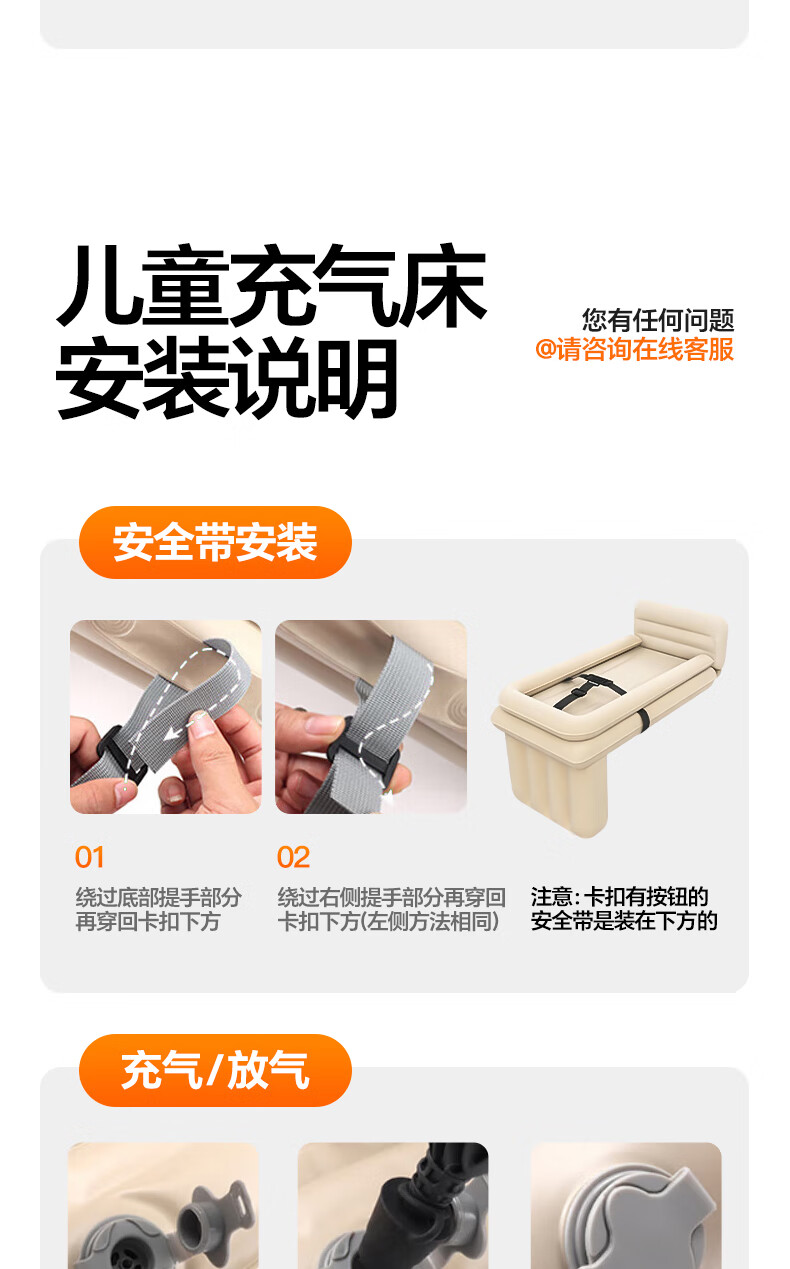 儿童充气床
安装说明

您有任何问题
@请咨询在线客服

安全带安装

01
绕过底部提手部分再穿回卡扣下方

02
绕过右侧提手部分再穿回卡扣下方(左侧方法相同)

注意：卡扣有按钮的安全带是装在下方的

充气/放气