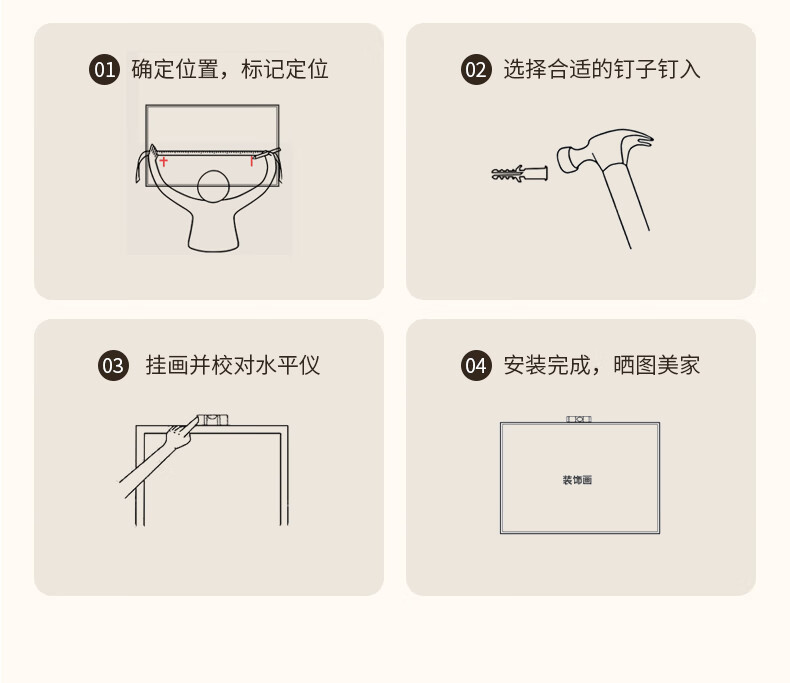 01 确定位置，标记定位

02 选择合适的钉子钉入

03 挂画并校对水平仪

04 安装完成，晒图美家

装饰画