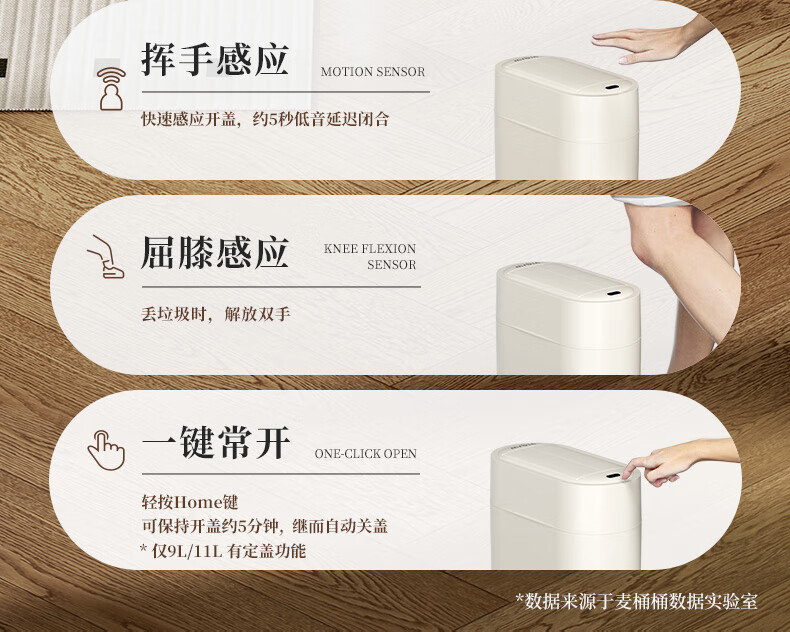 挥手感应 MOTION SENSOR

快速感应开盖，约5秒低音延迟闭合

屈膝感应 KNEE FLEXION SENSOR

丢垃圾时，解放双手

一键常开 ONE-CLICK OPEN

轻按Home键
可保持开盖约5分钟，继而自动关盖
* 仅9L/11L 有定盖功能

*数据来源于麦桶桶数据实验室