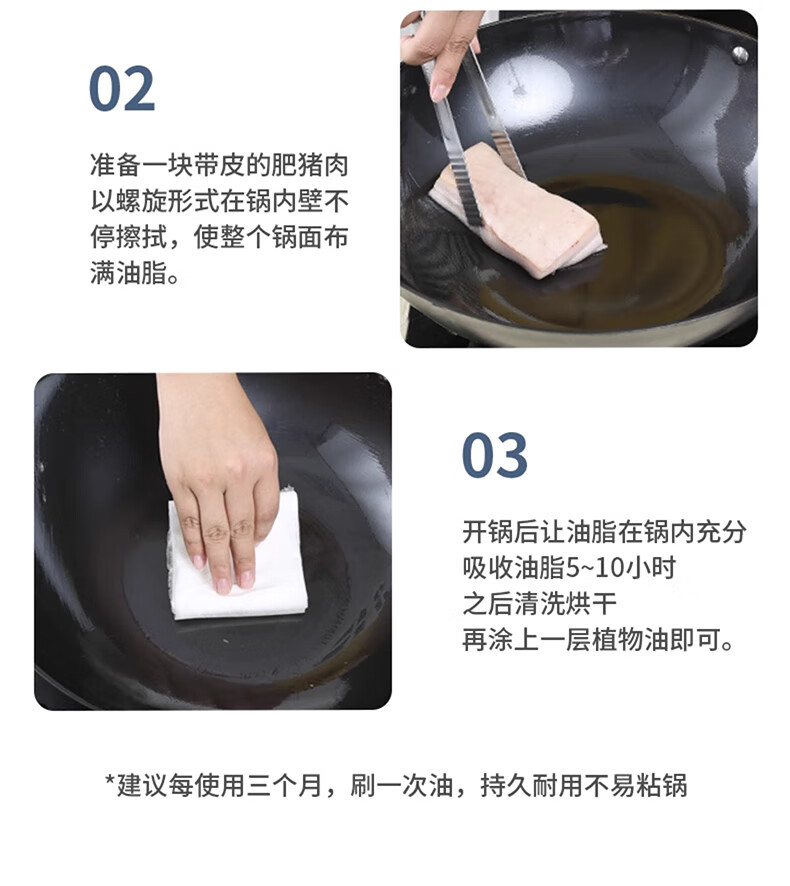 02

准备一块带皮的肥猪肉以螺旋形式在锅内壁不停擦拭，使整个锅面布满油脂。

03

开锅后让油脂在锅内充分吸收油脂5~10小时
之后清洗烘干
再涂上一层植物油即可。

*建议每使用三个月，刷一次油，持久耐用不易粘锅