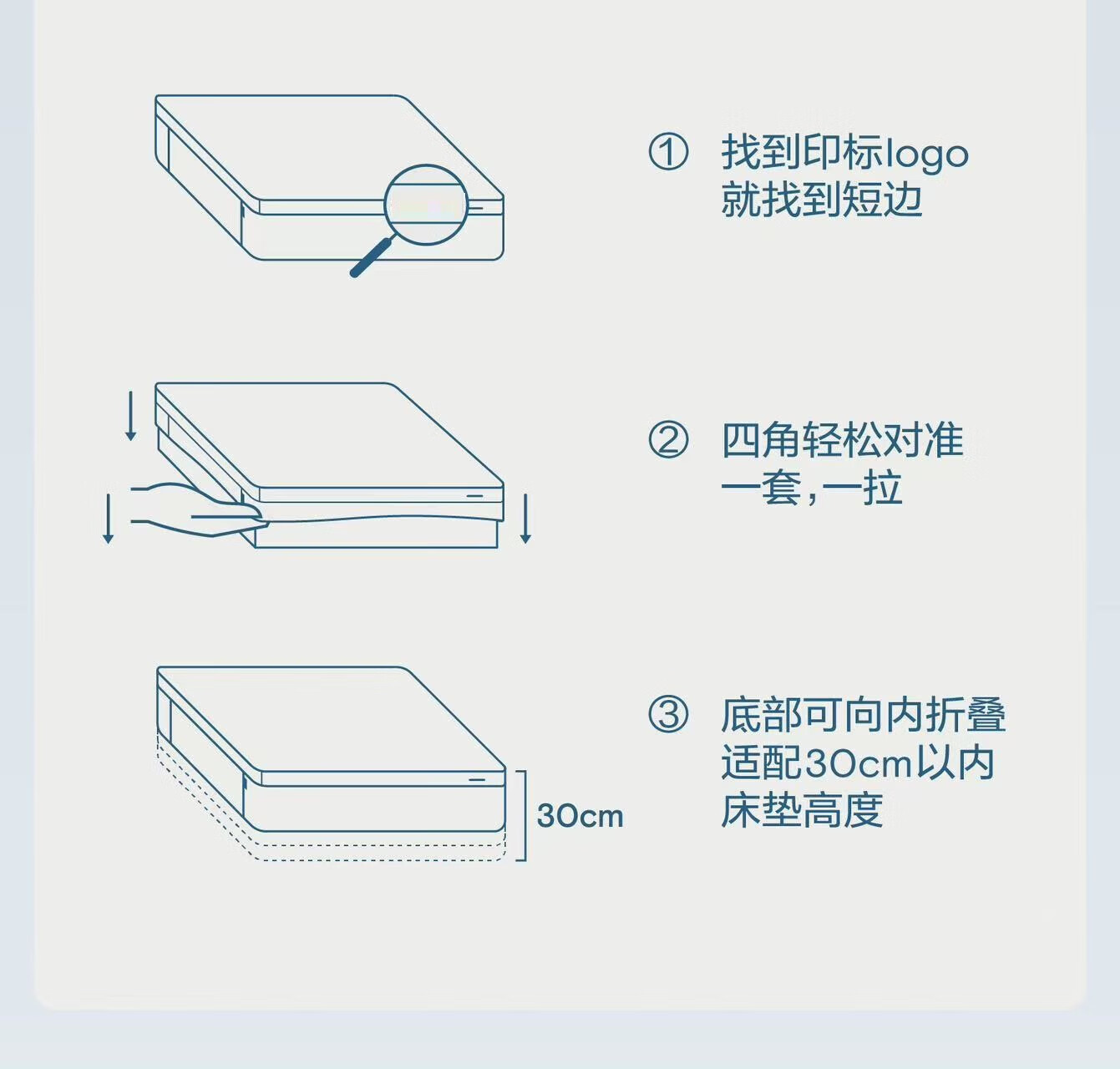 ① 找到印标logo
就找到短边

② 四角轻松对准
一套，一拉

30cm

③ 底部可向内折叠
适配30cm以内
床垫高度