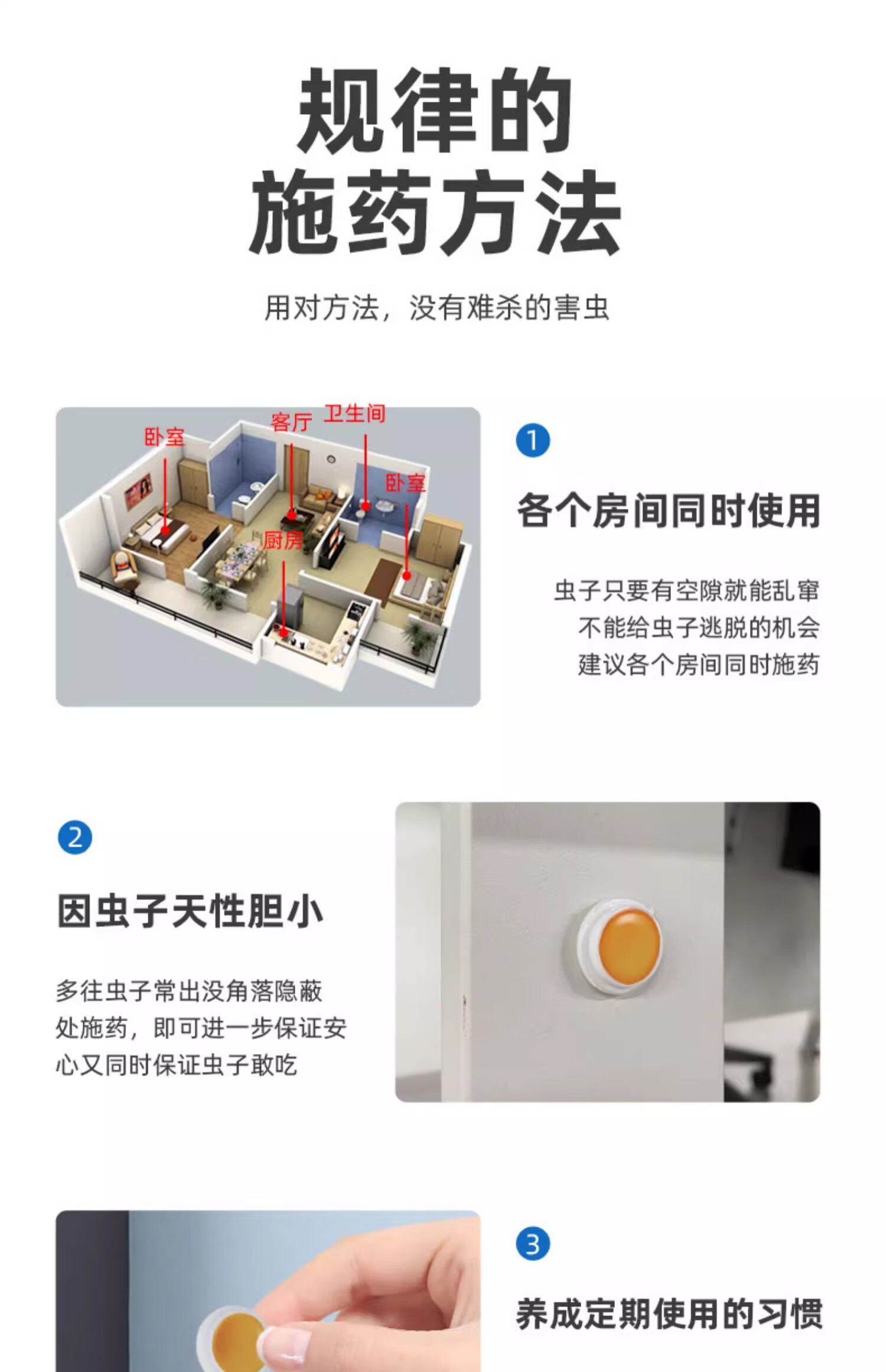 规律的
施药方法

用对方法，没有难杀的害虫

卧室 客厅 卫生间 卧室 厨房

1

各个房间同时使用

虫子只要有空隙就能乱窜
不能给虫子逃脱的机会
建议各个房间同时施药

2

因虫子天性胆小

多往虫子常出没角落隐蔽处施药，即可进一步保证安心又同时保证虫子敢吃

3

养成定期使用的习惯