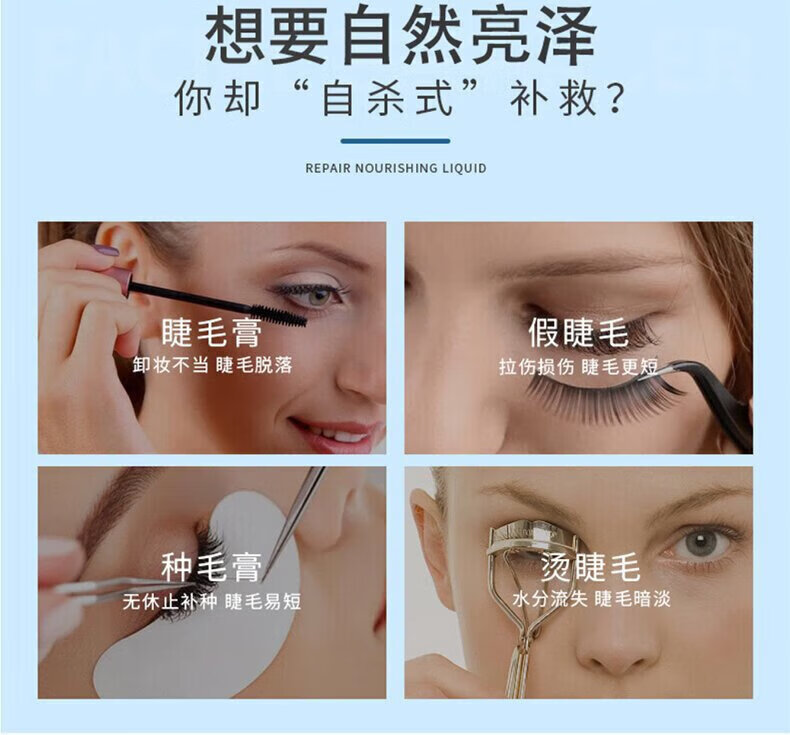 想要自然亮泽
你却“自杀式”补救?

REPAIR NOURISHING LIQUID

睫毛膏
卸妆不当 睫毛脱落

假睫毛
拉伤损伤 睫毛更短

种毛膏
无休止补种 睫毛易短

烫睫毛
水分流失 睫毛暗淡